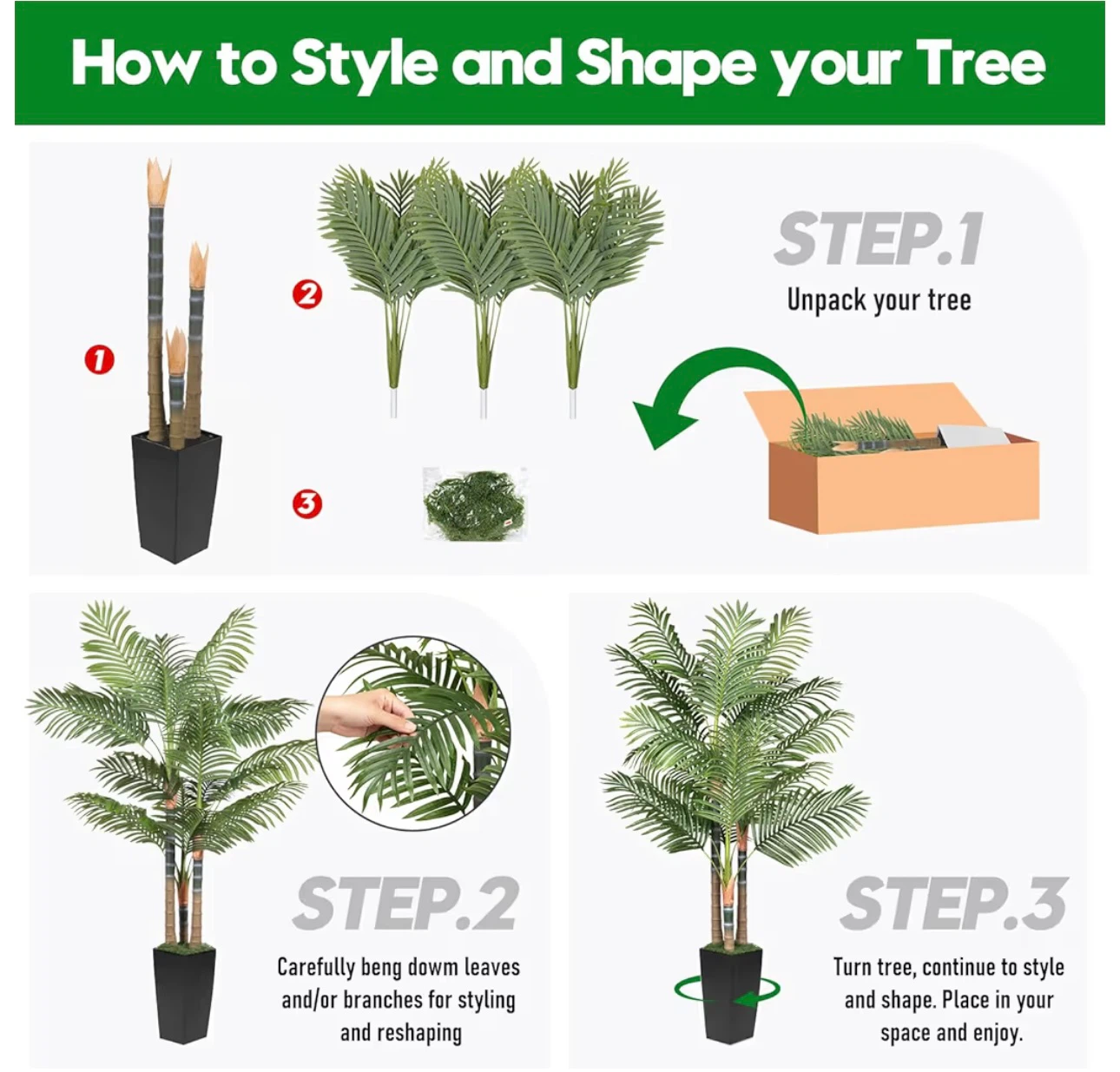 How to Style and Shape your Tree

1

2

3

STEP.1
Unpack your tree

STEP.2
Carefully beng dowm leaves and/or branches for styling and reshaping

STEP.3
Turn tree, continue to style and shape. Place in your space and enjoy.