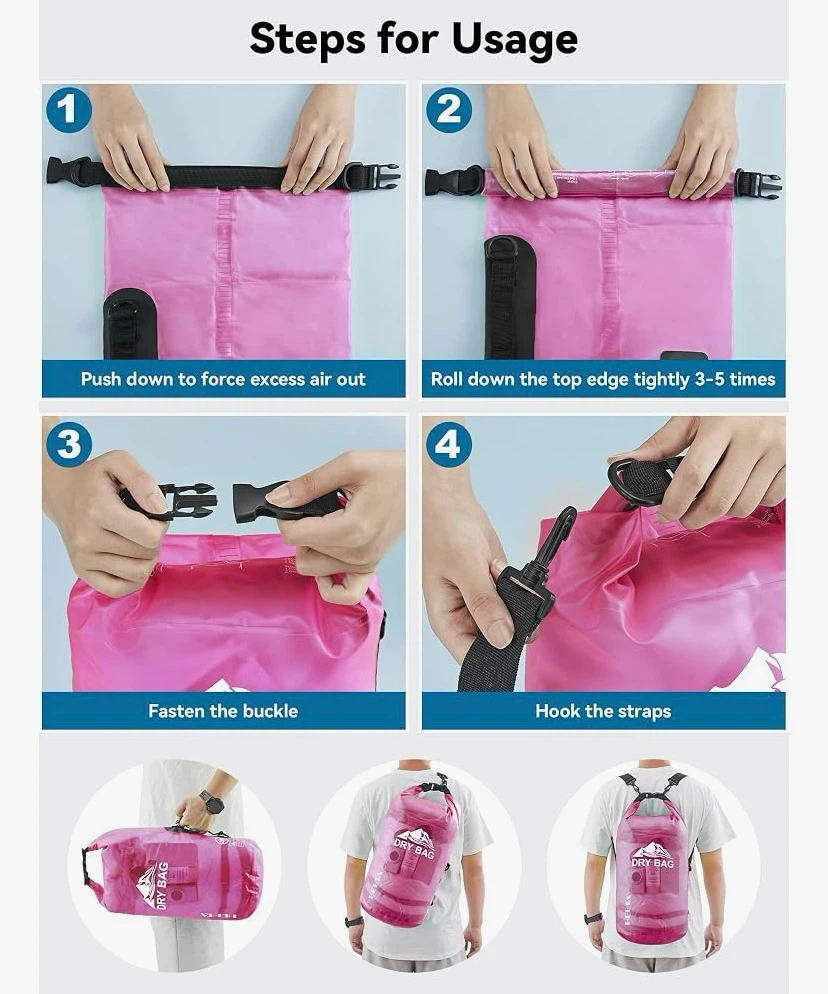 Steps for Usage

1

Push down to force excess air out

2

Roll down the top edge tightly 3-5 times

3

Fasten the buckle

4

Hook the straps

DRY BAG

DRY BAG

DRY BAG