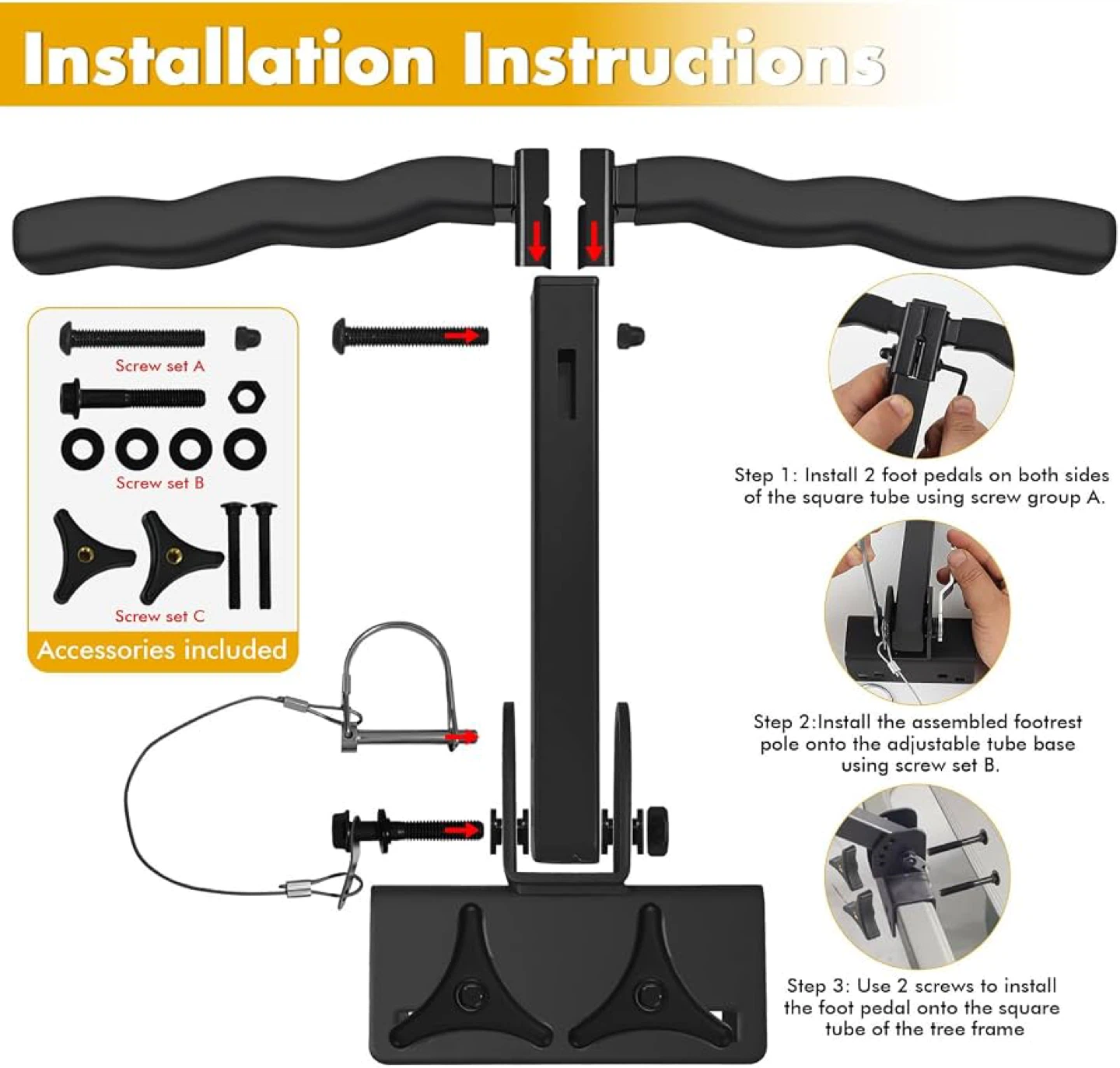 Installation Instructions

Screw set A

Screw set B

Screw set C

Accessories included

Step 1: Install 2 foot pedals on both sides of the square tube using screw group A.

Step 2:Install the assembled footrest pole onto the adjustable tube base using screw set B.

Step 3: Use 2 screws to install the foot pedal onto the square tube of the tree frame