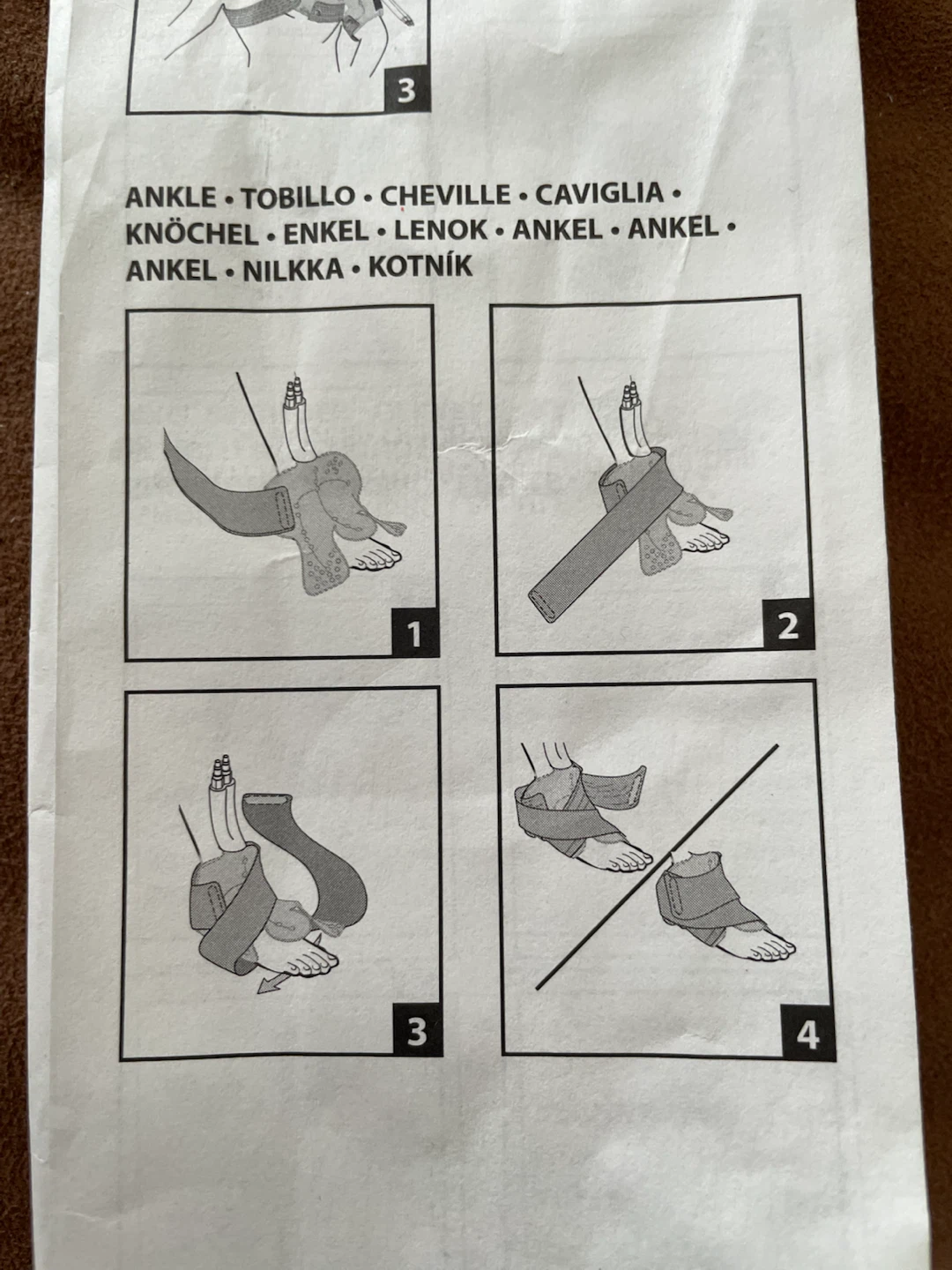 3

ANKLE • TOBILLO • CHEVILLE • CAVIGLIA • KNÖCHEL • ENKEL • LENOK • ANKEL • ANKEL • ANKEL • NILKKA • KOTNÍK

1

2

3

4