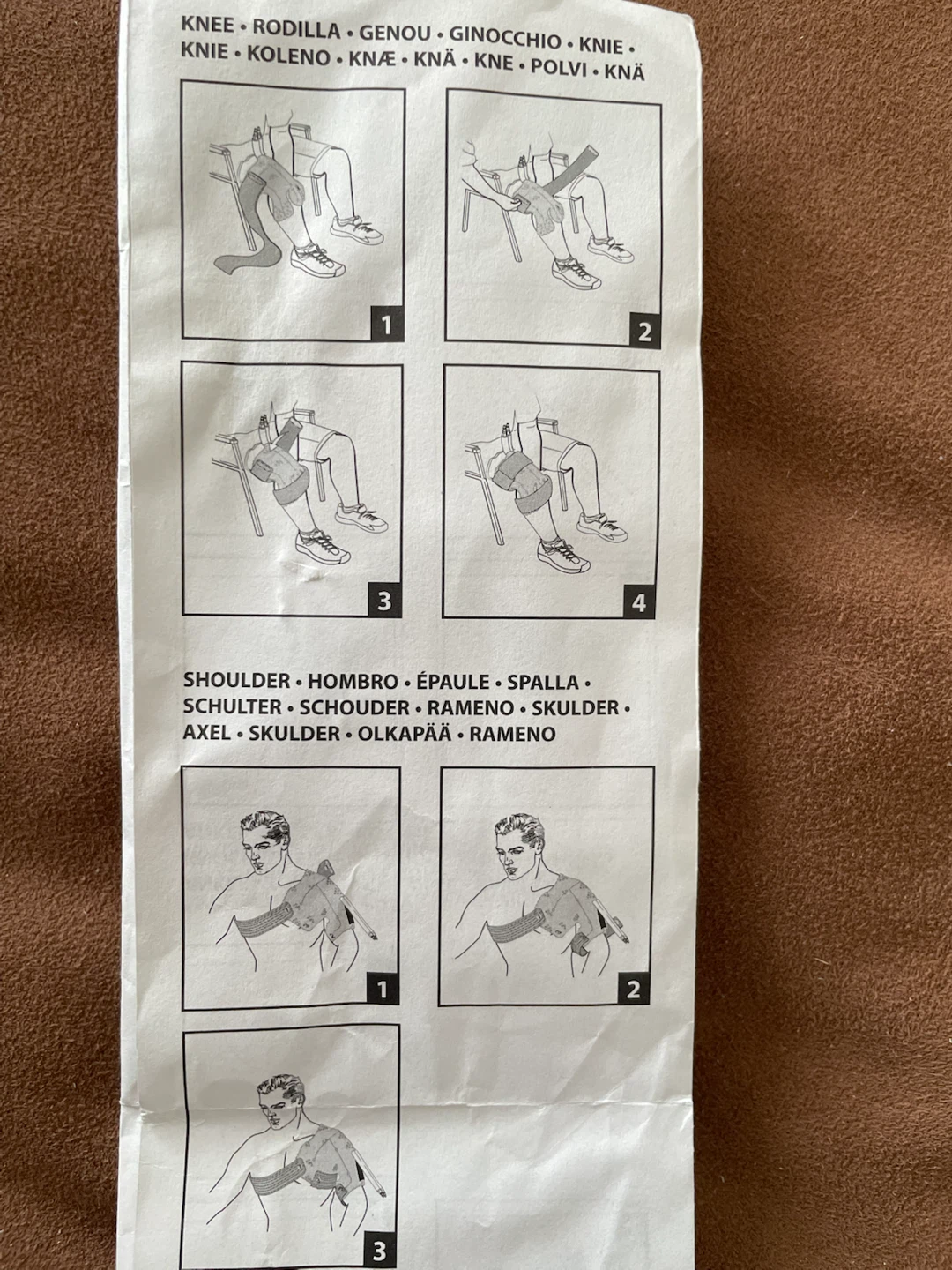 KNEE • RODILLA • GENOU • GINOCCHIO • KNIE • KNIE • KOLENO • KNÆ • KNÄ • KNE • POLVI • KNÄ

1

2

3

4

SHOULDER • HOMBRO • ÉPAULE • SPALLA • SCHULTER • SCHOUDER • RAMENO • SKULDER • AXEL • SKULDER • OLKAPÄÄ • RAMENO

1

2

3