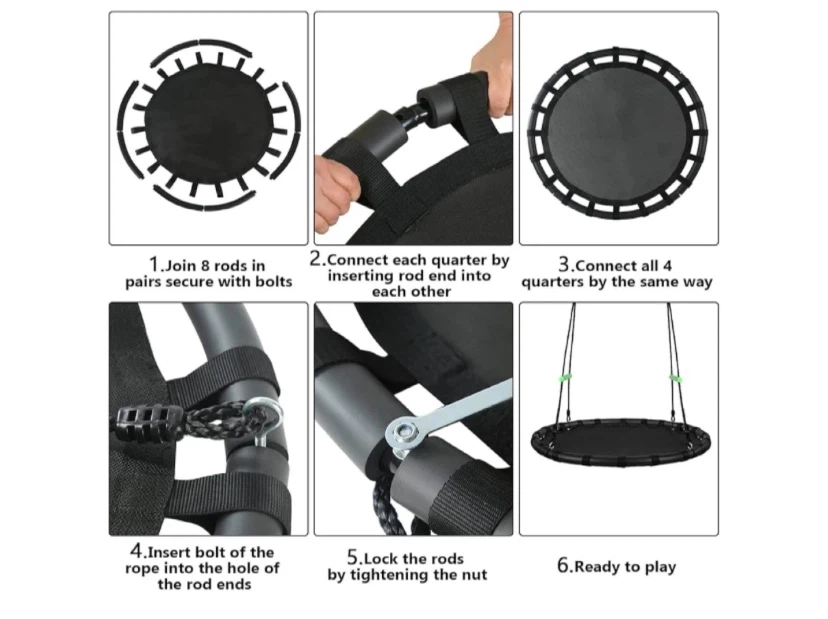 1.Join 8 rods in pairs secure with bolts

2.Connect each quarter by inserting rod end into each other

3.Connect all 4 quarters by the same way

4.Insert bolt of the rope into the hole of the rod ends

5.Lock the rods by tightening the nut

6.Ready to play