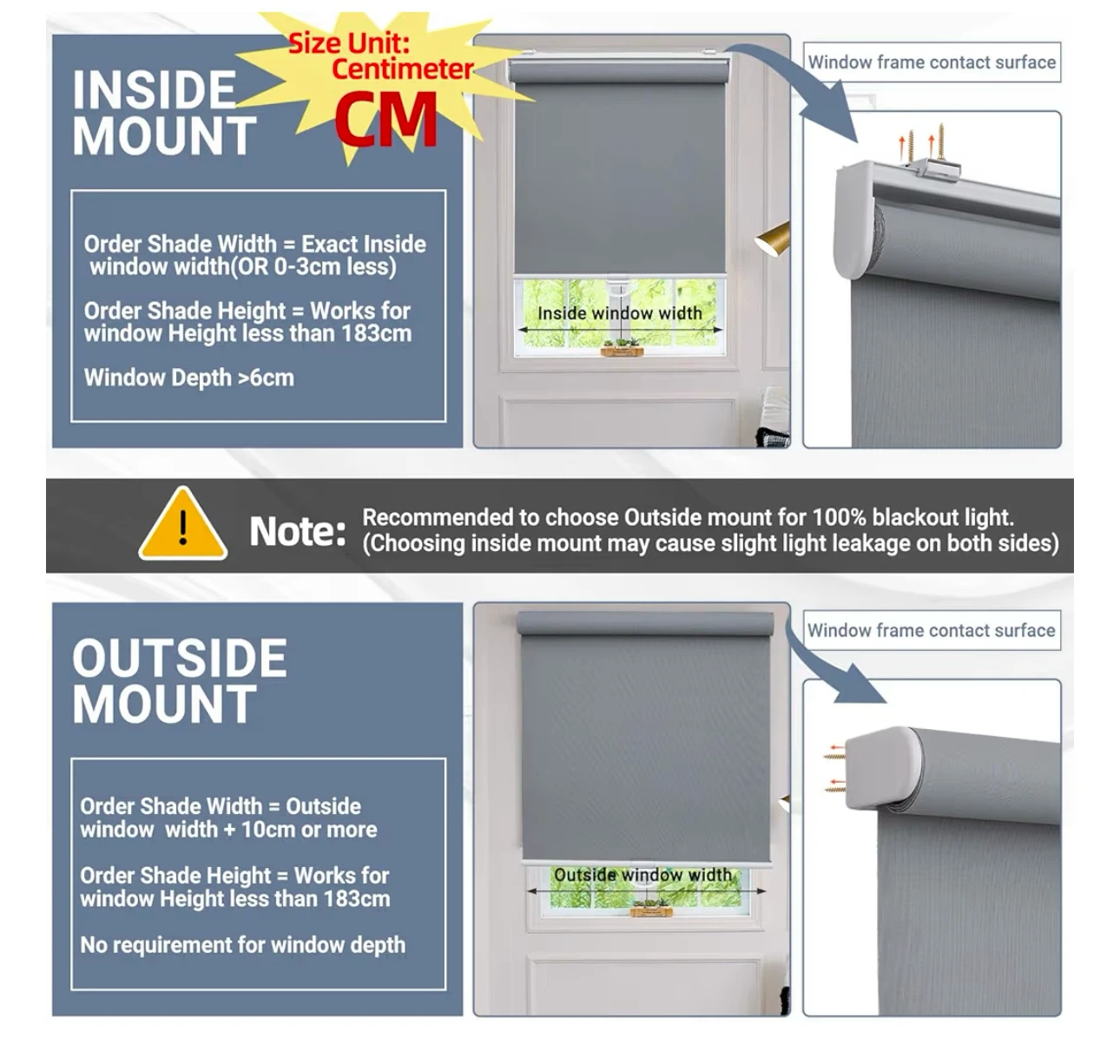 INSIDE MOUNT

Size Unit: Centimeter CM

Order Shade Width = Exact Inside window width(OR 0-3cm less)

Order Shade Height = Works for window Height less than 183cm

Window Depth >6cm

Inside window width

Window frame contact surface

Note: Recommended to choose Outside mount for 100% blackout light. (Choosing inside mount may cause slight light leakage on both sides)

OUTSIDE MOUNT

Order Shade Width = Outside window width + 10cm or more

Order Shade Height = Works for window Height less than 183cm

No requirement for window depth

Outside window width

Window frame contact surface