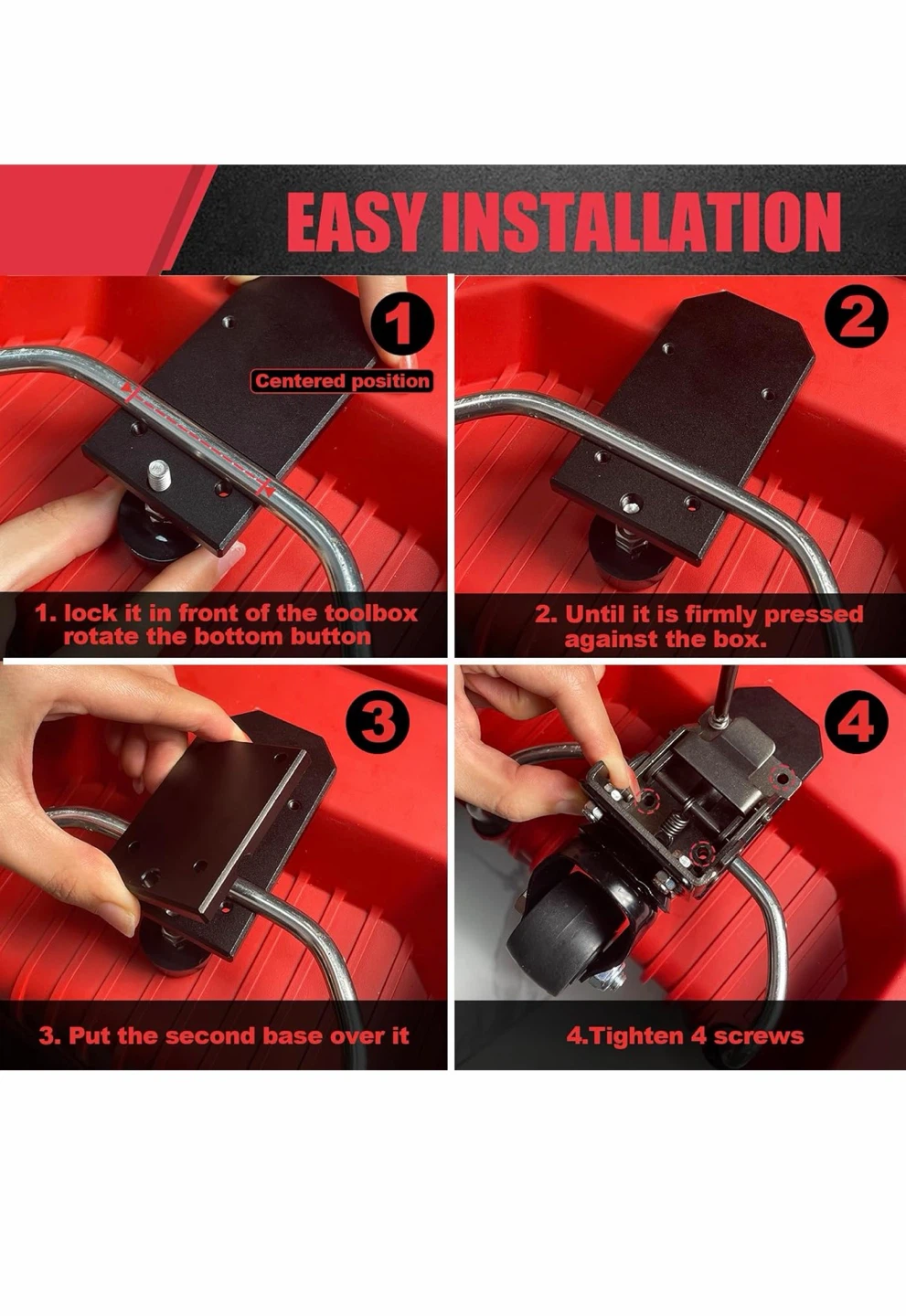 EASY INSTALLATION

1

Centered position

1. lock it in front of the toolbox rotate the bottom button

2

2. Until it is firmly pressed against the box.

3

3. Put the second base over it

4

4.Tighten 4 screws