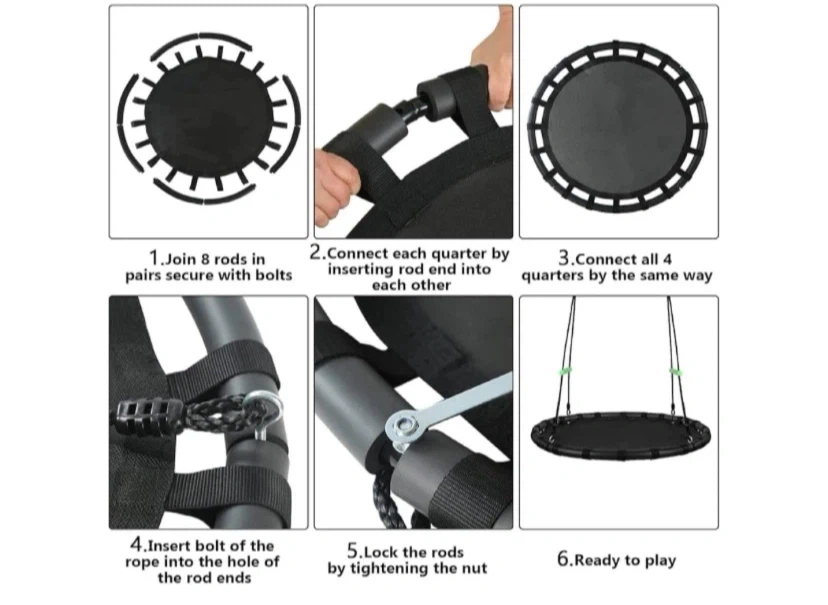 1.Join 8 rods in pairs secure with bolts

2.Connect each quarter by inserting rod end into each other

3.Connect all 4 quarters by the same way

4.Insert bolt of the rope into the hole of the rod ends

5.Lock the rods by tightening the nut

6.Ready to play