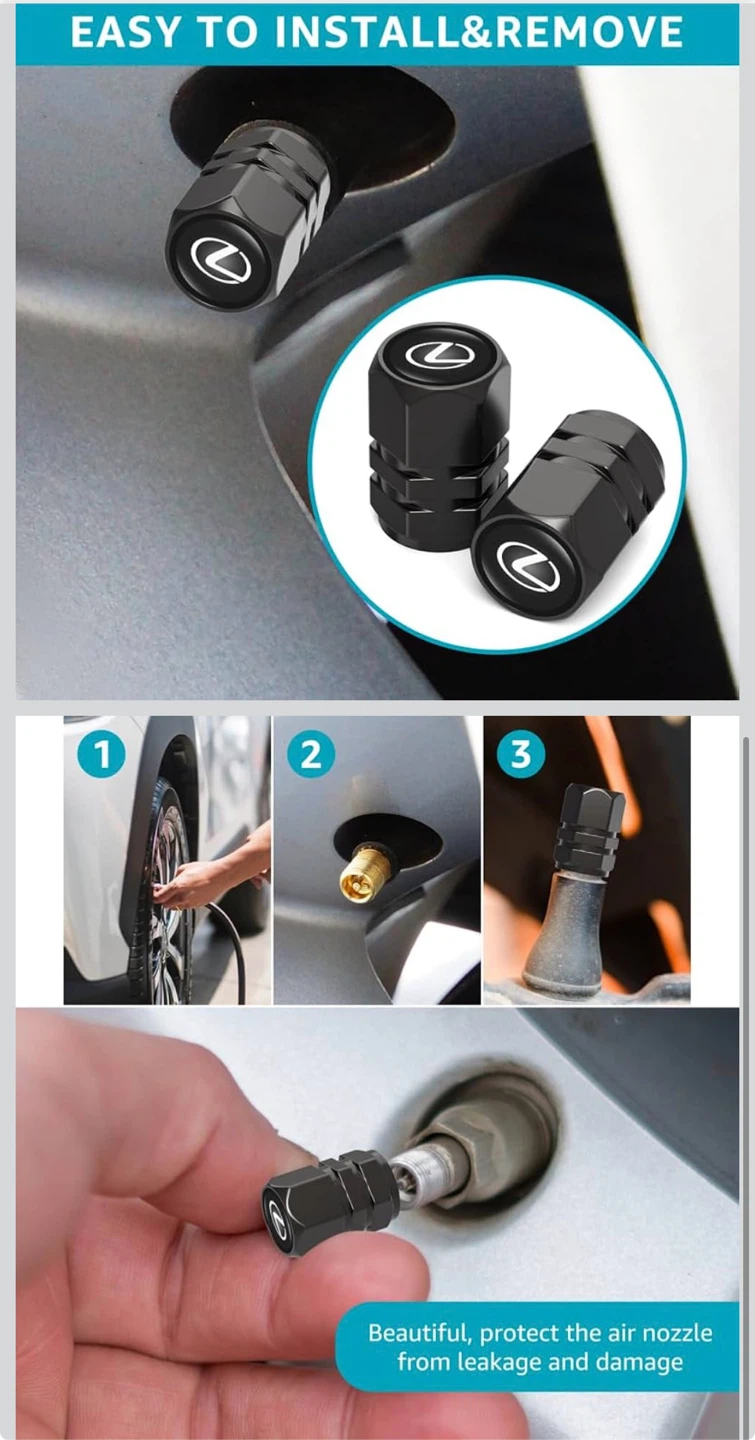 EASY TO INSTALL&REMOVE

1

2

3

Beautiful, protect the air nozzle from leakage and damage