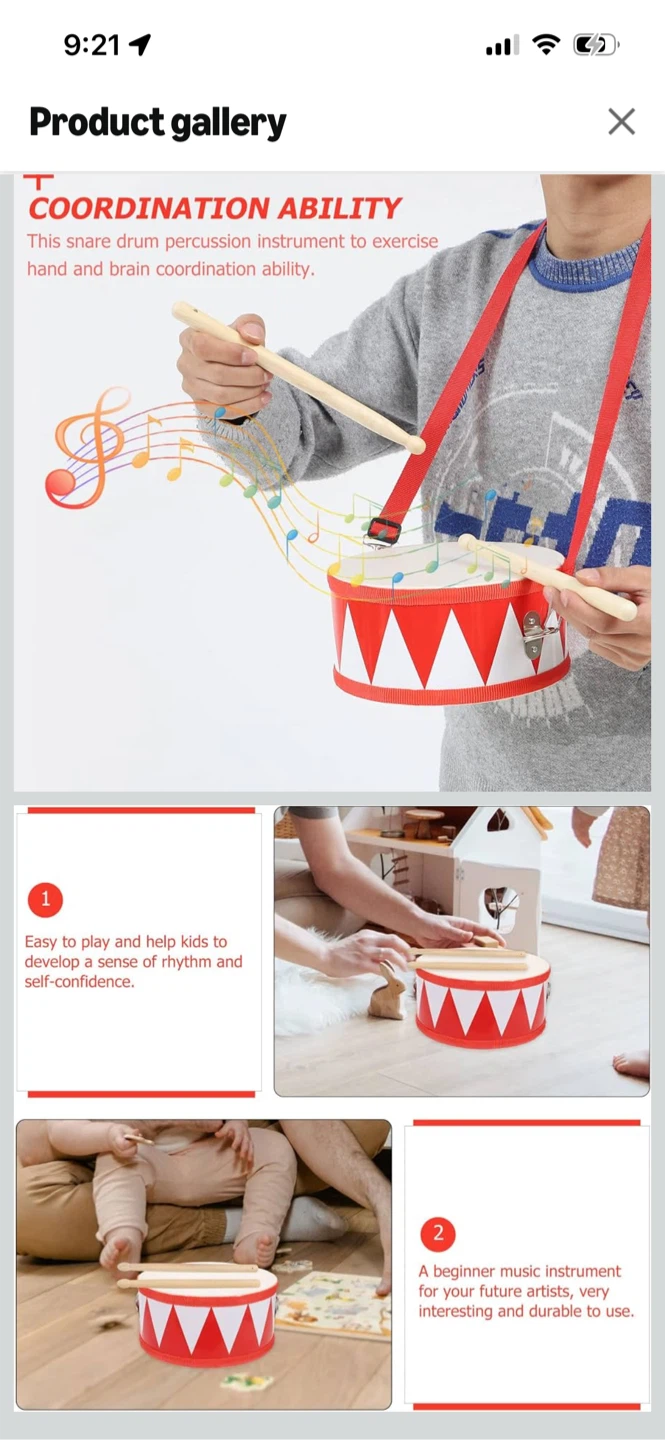 9:21

Product gallery

COORDINATION ABILITY
This snare drum percussion instrument to exercise hand and brain coordination ability.

1
Easy to play and help kids to develop a sense of rhythm and self-confidence.

2
A beginner music instrument for your future artists, very interesting and durable to use.