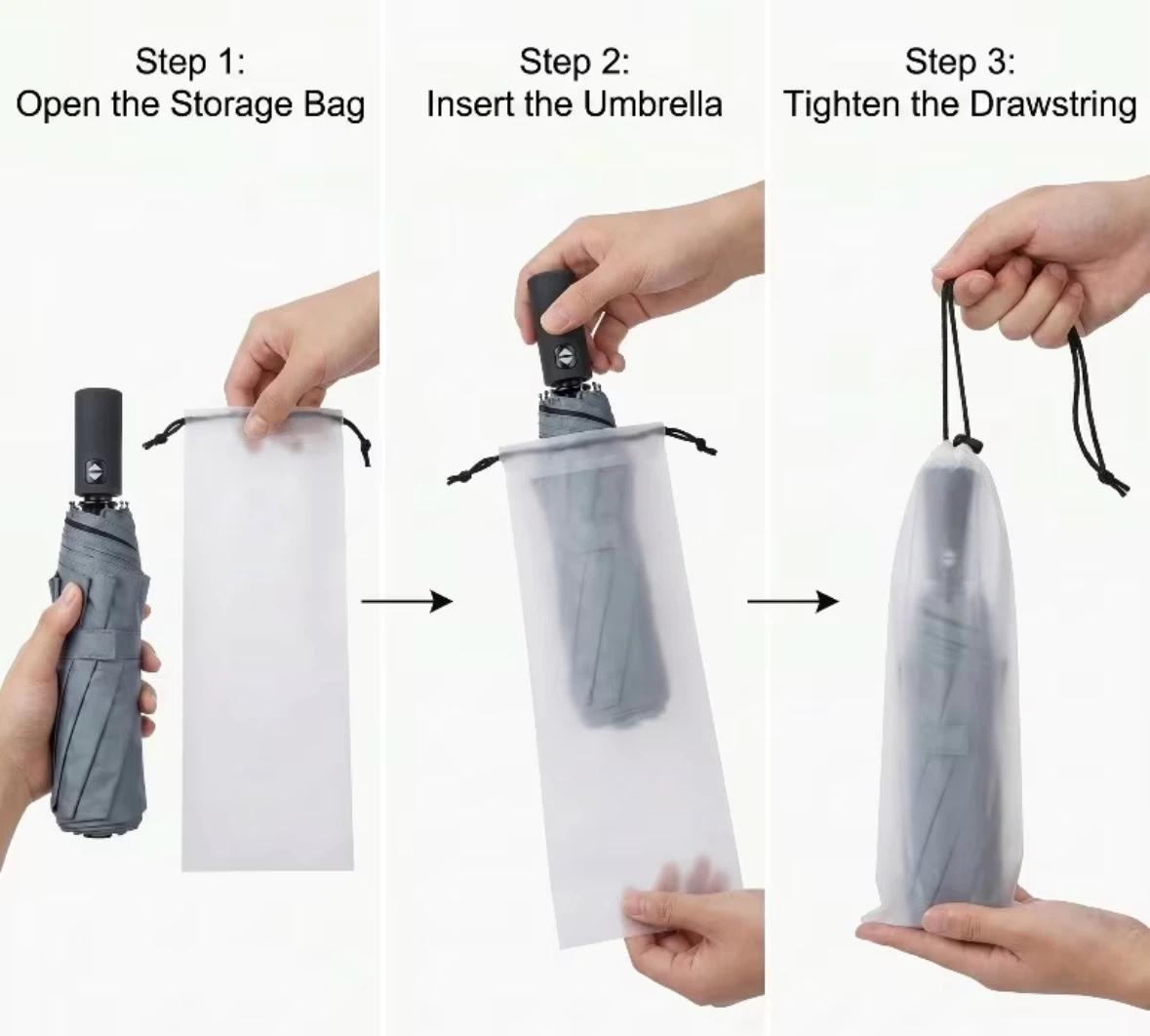 Step 1:
Open the Storage Bag

Step 2:
Insert the Umbrella

Step 3:
Tighten the Drawstring