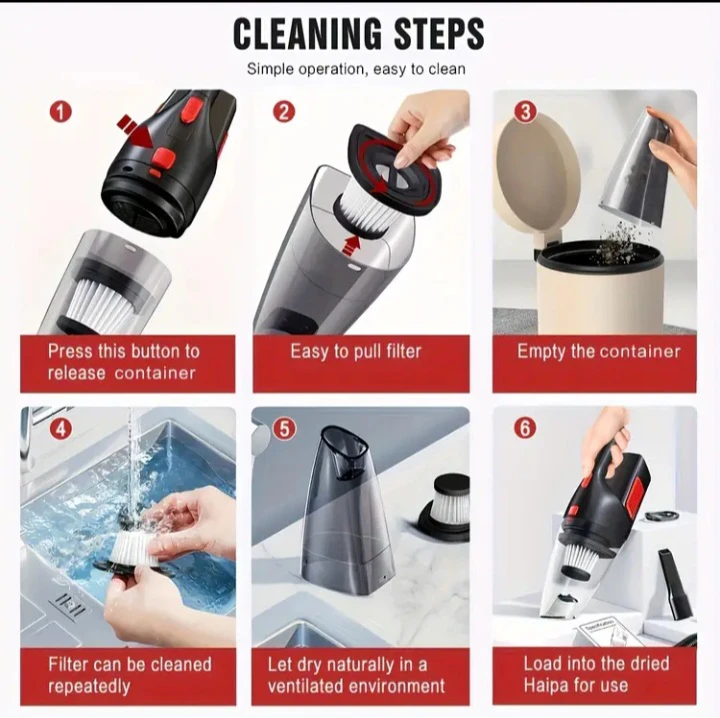 CLEANING STEPS
Simple operation, easy to clean

1
Press this button to release container

2
Easy to pull filter

3
Empty the container

4
Filter can be cleaned repeatedly

5
Let dry naturally in a ventilated environment

6
Load into the dried Haipa for use