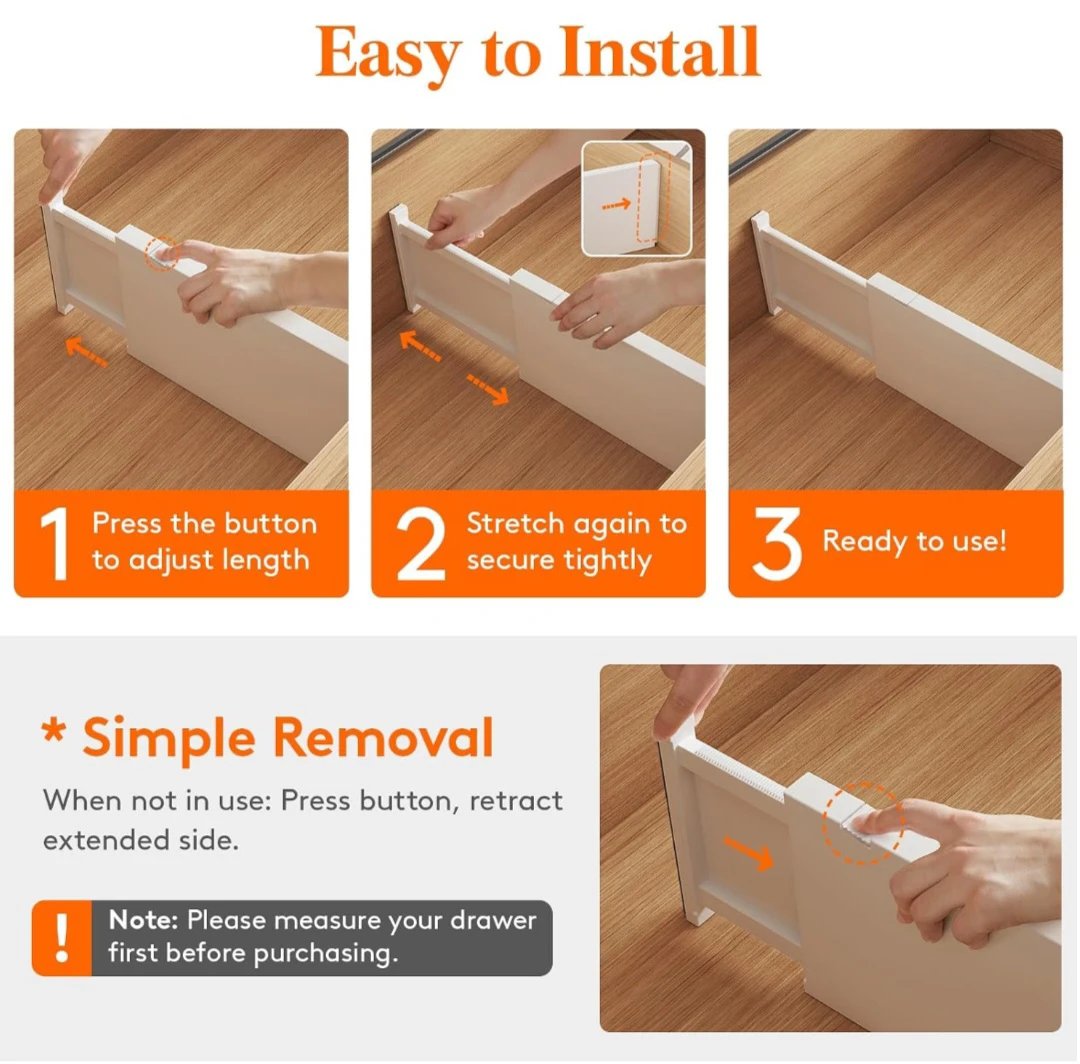 Easy to Install

1 Press the button to adjust length

2 Stretch again to secure tightly

3 Ready to use!

* Simple Removal

When not in use: Press button, retract extended side.

! Note: Please measure your drawer first before purchasing.