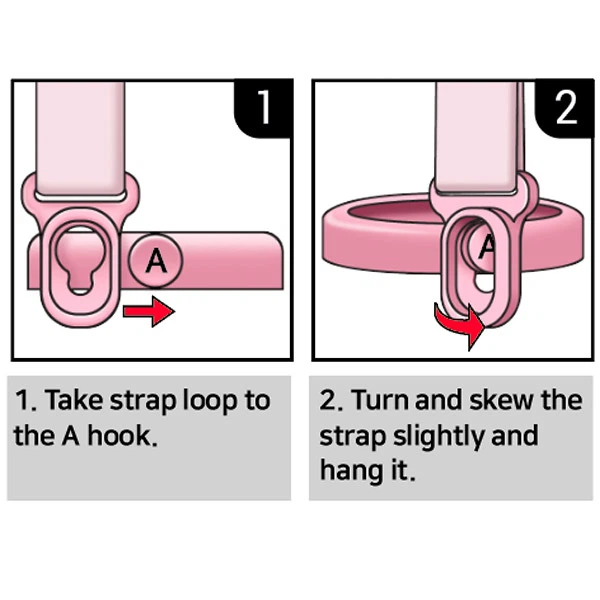 1

A

1. Take strap loop to the A hook.

2

A

2. Turn and skew the strap slightly and hang it.