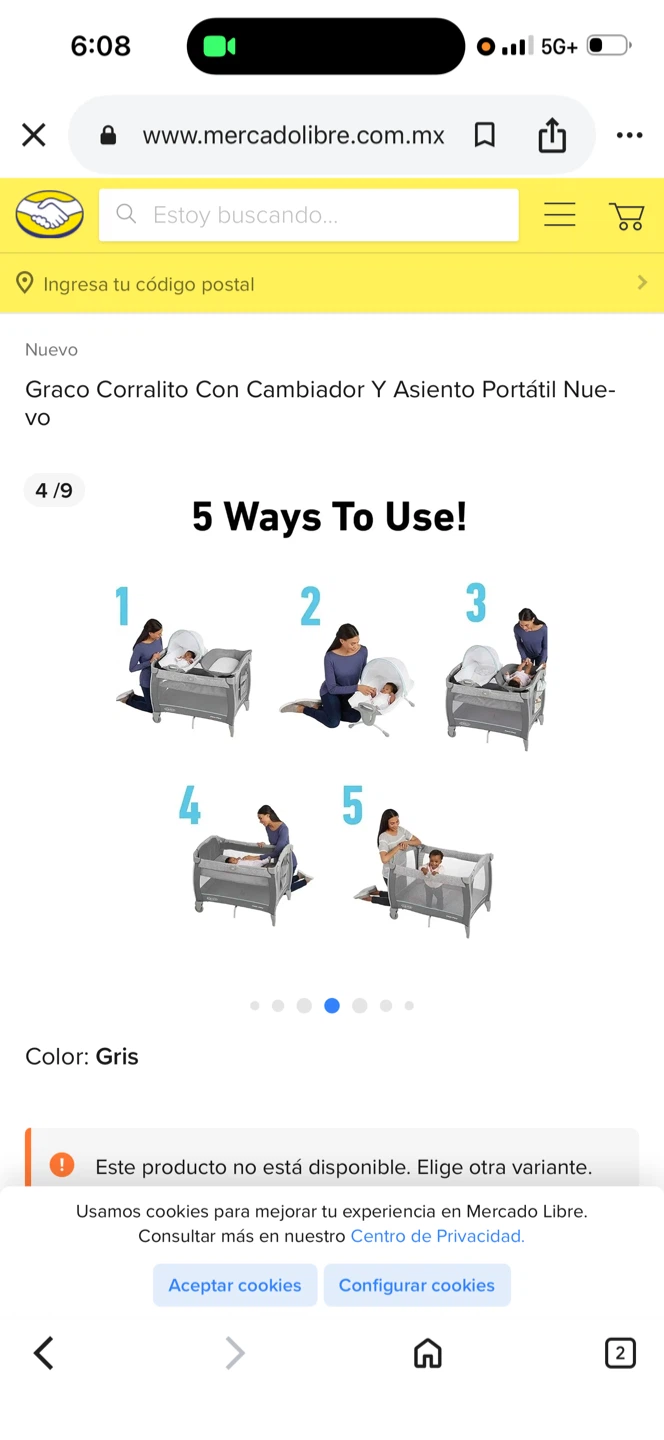 6:08

5G+

www.mercadolibre.com.mx

Estoy buscando...

Ingresa tu código postal

Nuevo

Graco Corralito Con Cambiador Y Asiento Portátil Nuevo

4 /9

5 Ways To Use!

1

2

3

4

5

Color: Gris

Este producto no está disponible. Elige otra variante.

Usamos cookies para mejorar tu experiencia en Mercado Libre. Consultar más en nuestro Centro de Privacidad.

Aceptar cookies

Configurar cookies

2