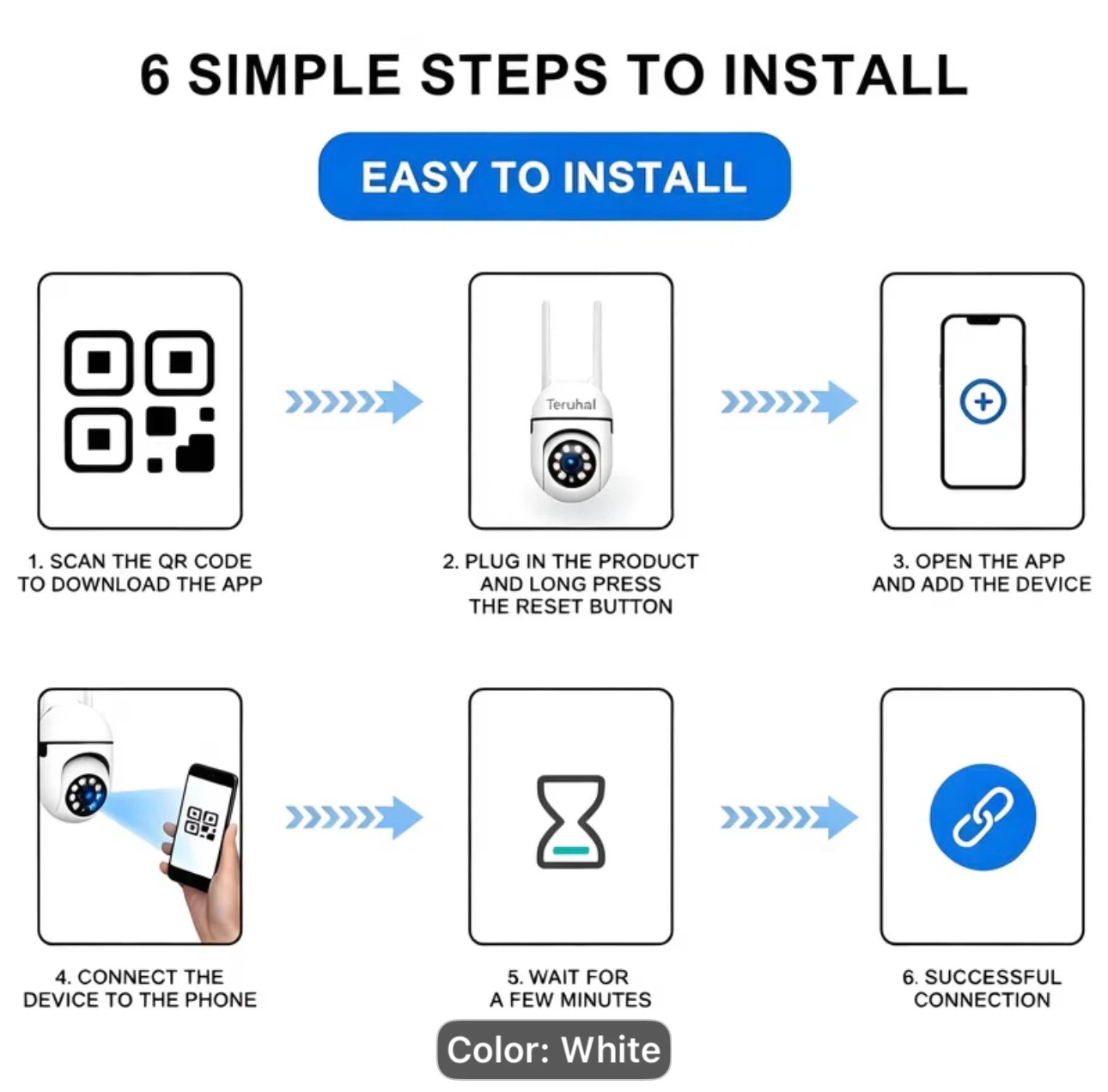 6 SIMPLE STEPS TO INSTALL

EASY TO INSTALL

Teruhal

1. SCAN THE QR CODE TO DOWNLOAD THE APP

2. PLUG IN THE PRODUCT AND LONG PRESS THE RESET BUTTON

3. OPEN THE APP AND ADD THE DEVICE

4. CONNECT THE DEVICE TO THE PHONE

5. WAIT FOR A FEW MINUTES

6. SUCCESSFUL CONNECTION

Color: White