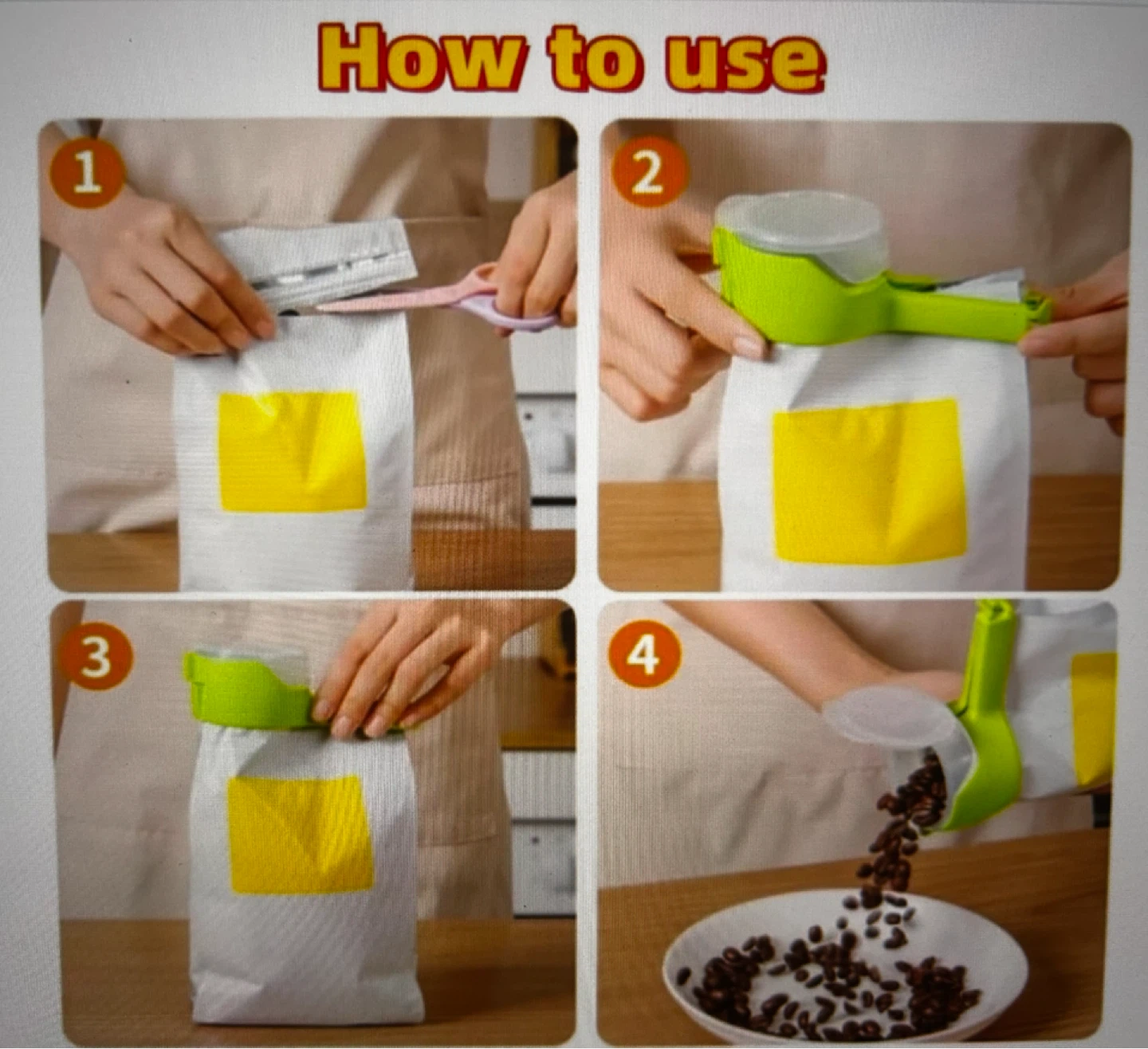 How to use

1

2

3

4