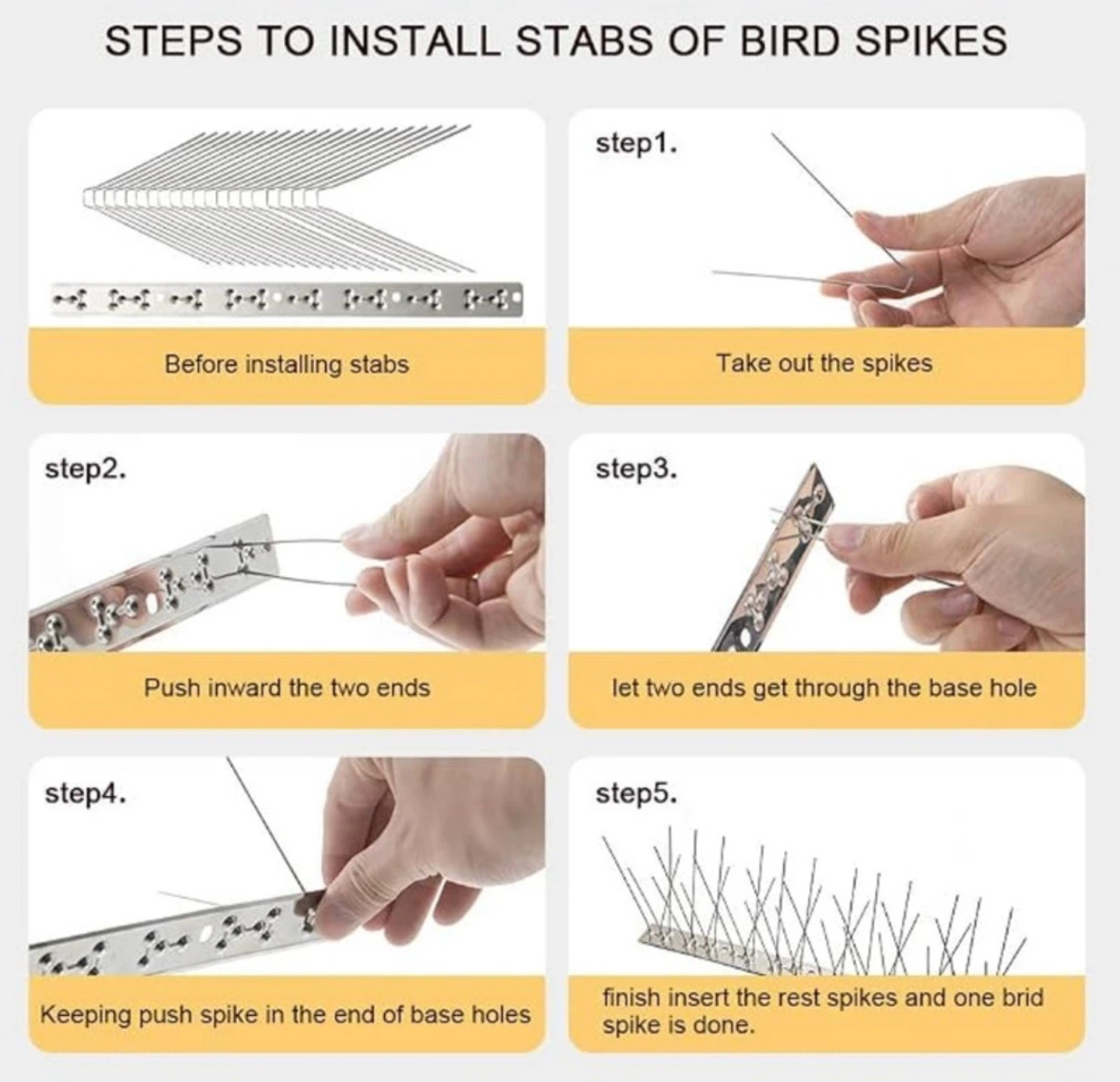 STEPS TO INSTALL STABS OF BIRD SPIKES

Before installing stabs

step1.

Take out the spikes

step2.

Push inward the two ends

step3.

let two ends get through the base hole

step4.

Keeping push spike in the end of base holes

step5.

finish insert the rest spikes and one brid spike is done.