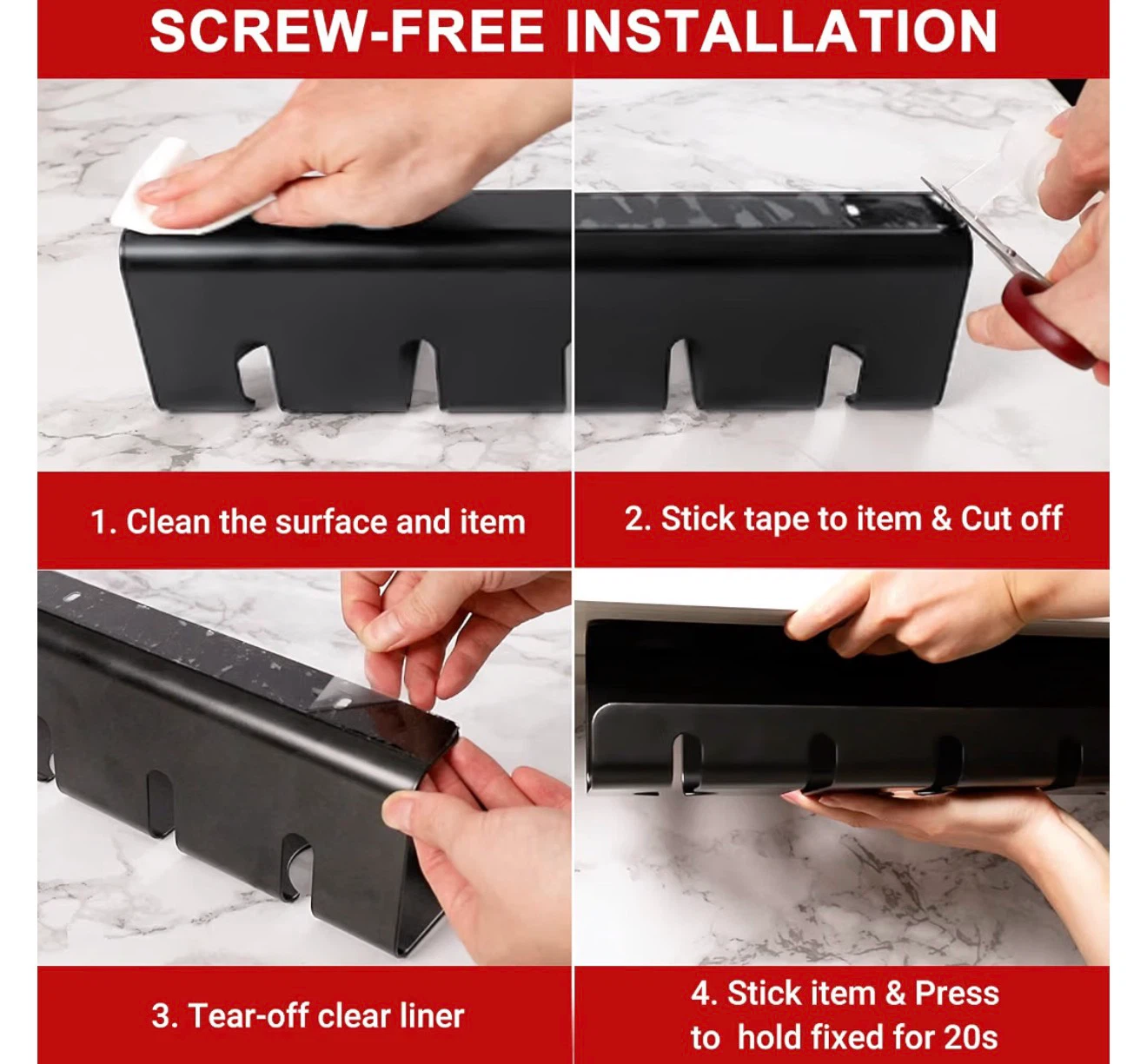 SCREW-FREE INSTALLATION

1. Clean the surface and item

2. Stick tape to item & Cut off

3. Tear-off clear liner

4. Stick item & Press to hold fixed for 20s