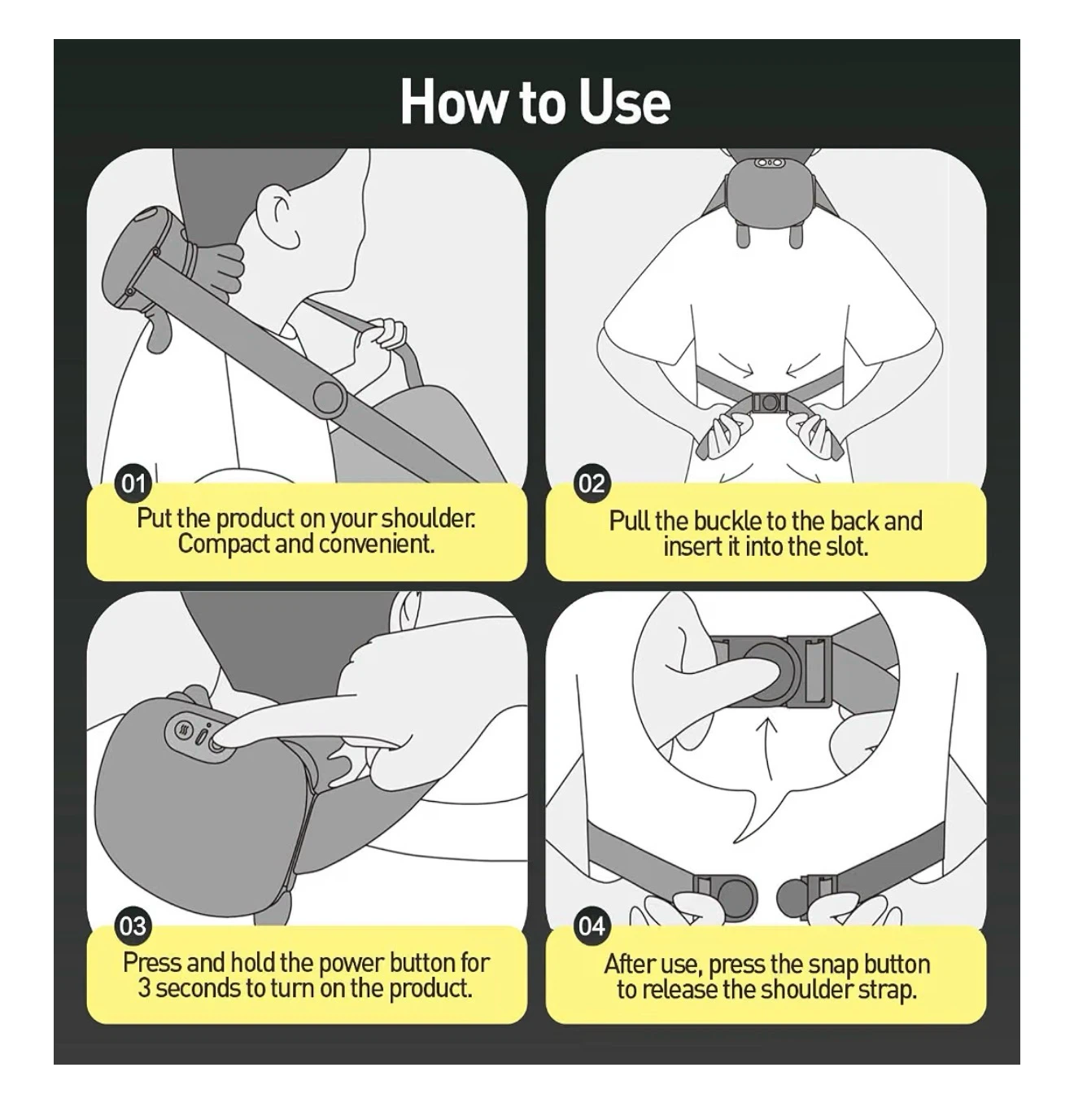 How to Use

01
Put the product on your shoulder. Compact and convenient.

02
Pull the buckle to the back and insert it into the slot.

03
Press and hold the power button for 3 seconds to turn on the product.

04
After use, press the snap button to release the shoulder strap.