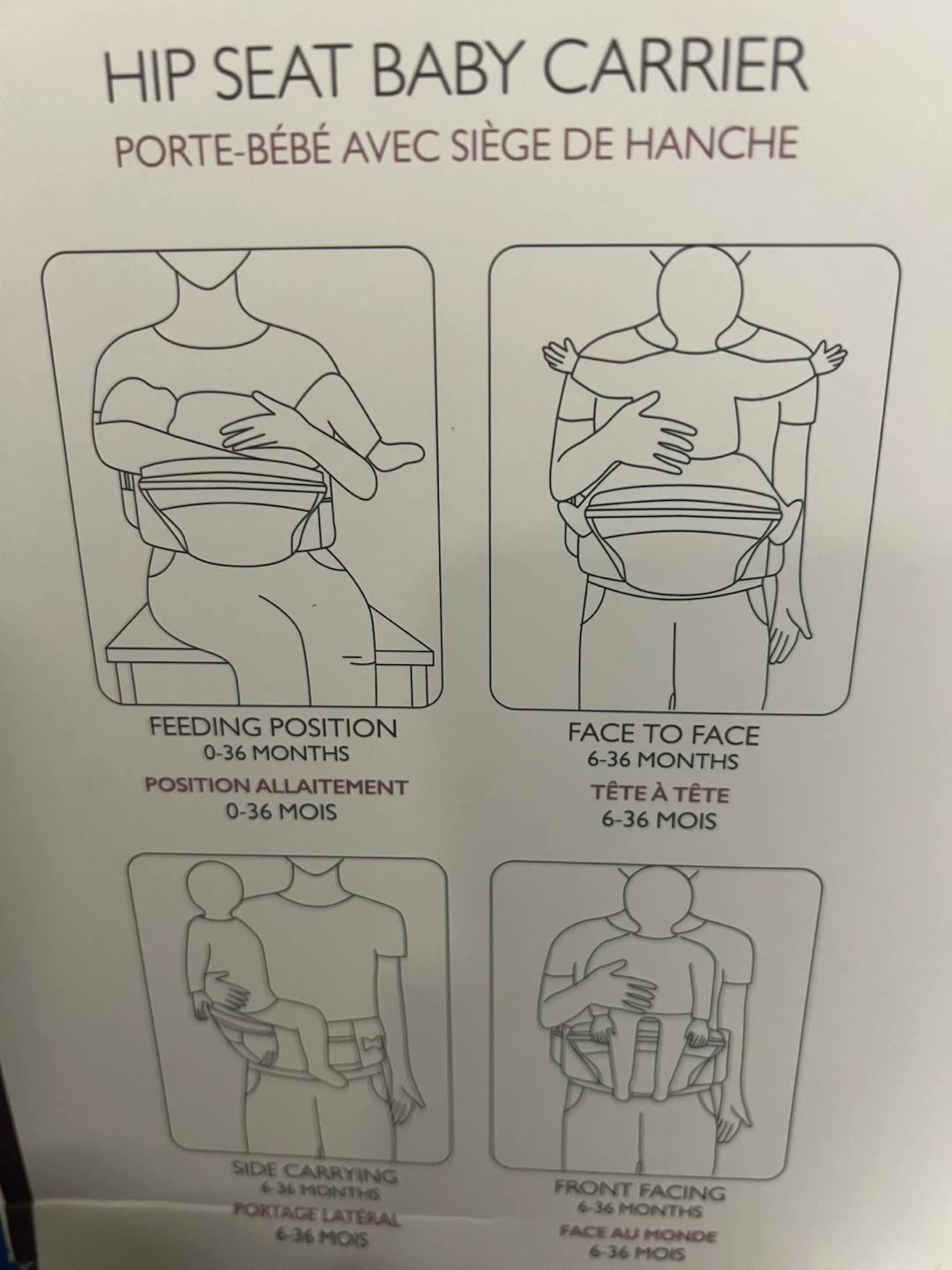 HIP SEAT BABY CARRIER
PORTE-BÉBÉ AVEC SIÈGE DE HANCHE

FEEDING POSITION
0-36 MONTHS
POSITION ALLAITEMENT
0-36 MOIS

FACE TO FACE
6-36 MONTHS
TÊTE À TÊTE
6-36 MOIS

SIDE CARRYING
6-36 MONTHS
PORTAGE LATÉRAL
6-36 MOIS

FRONT FACING
6-36 MONTHS
FACE AU MONDE
6-36 MOIS