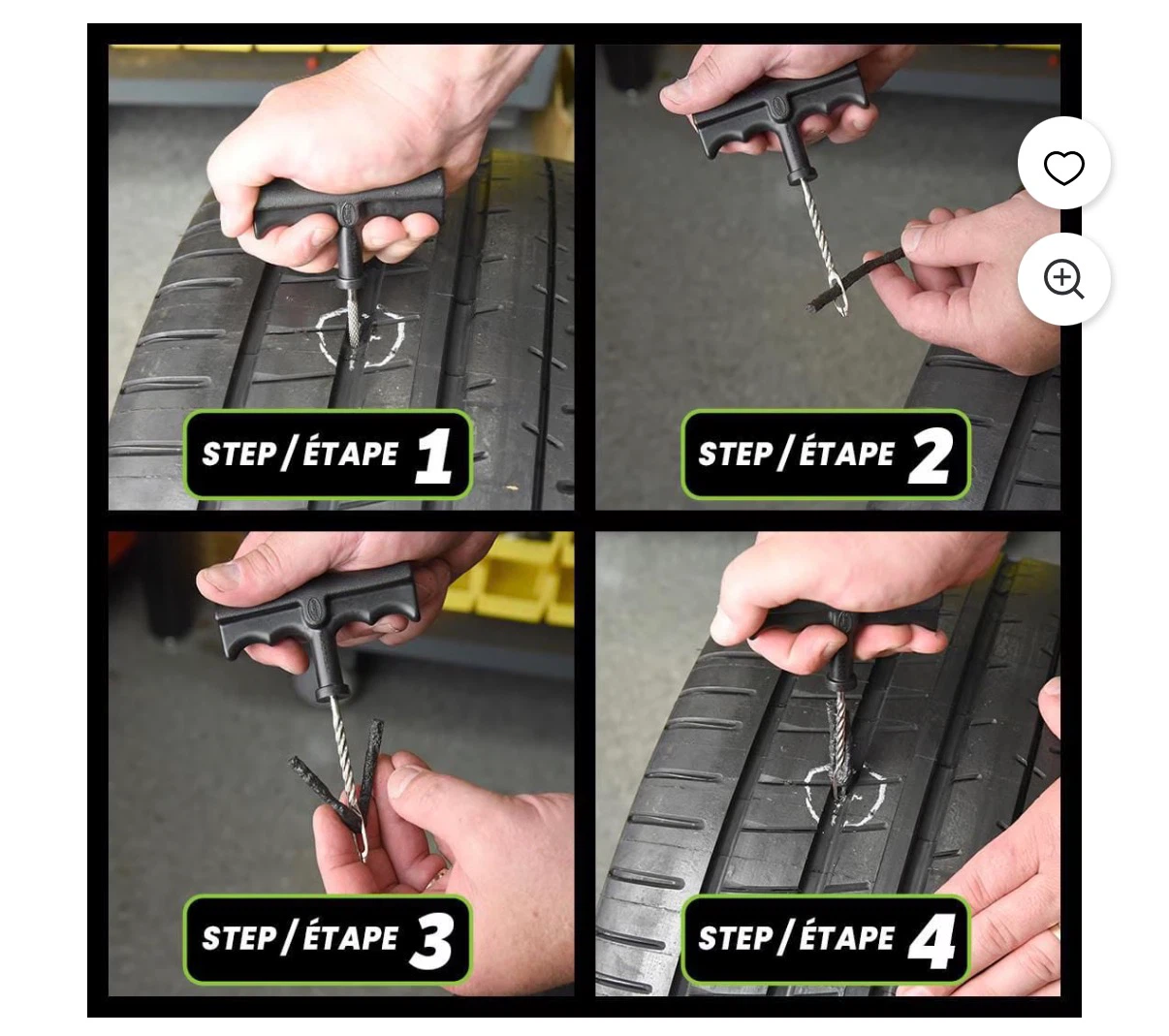 STEP / ÉTAPE 1

STEP / ÉTAPE 2

STEP / ÉTAPE 3

STEP / ÉTAPE 4