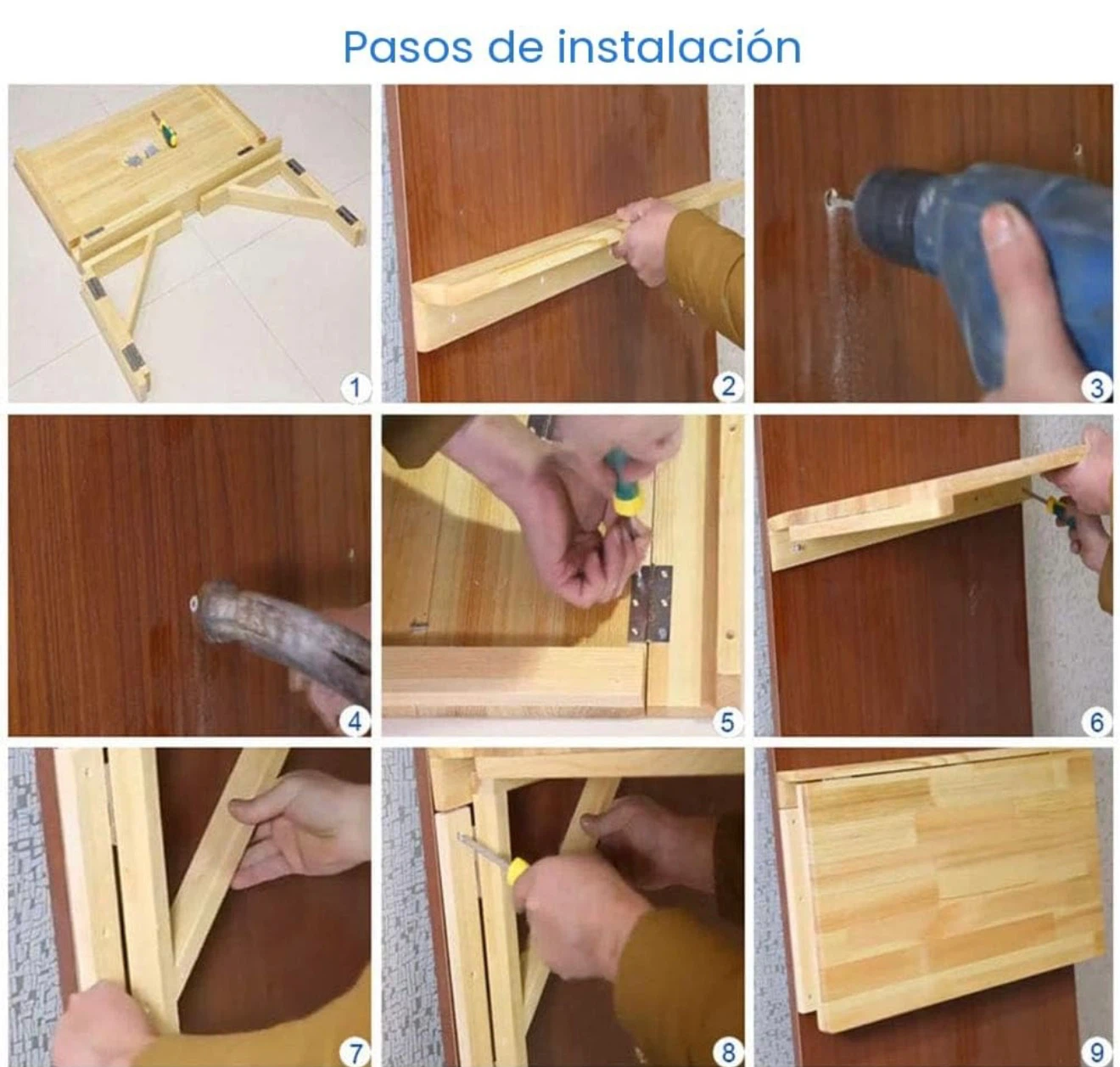 Pasos de instalación

1

2

3

4

5

6

7

8

9