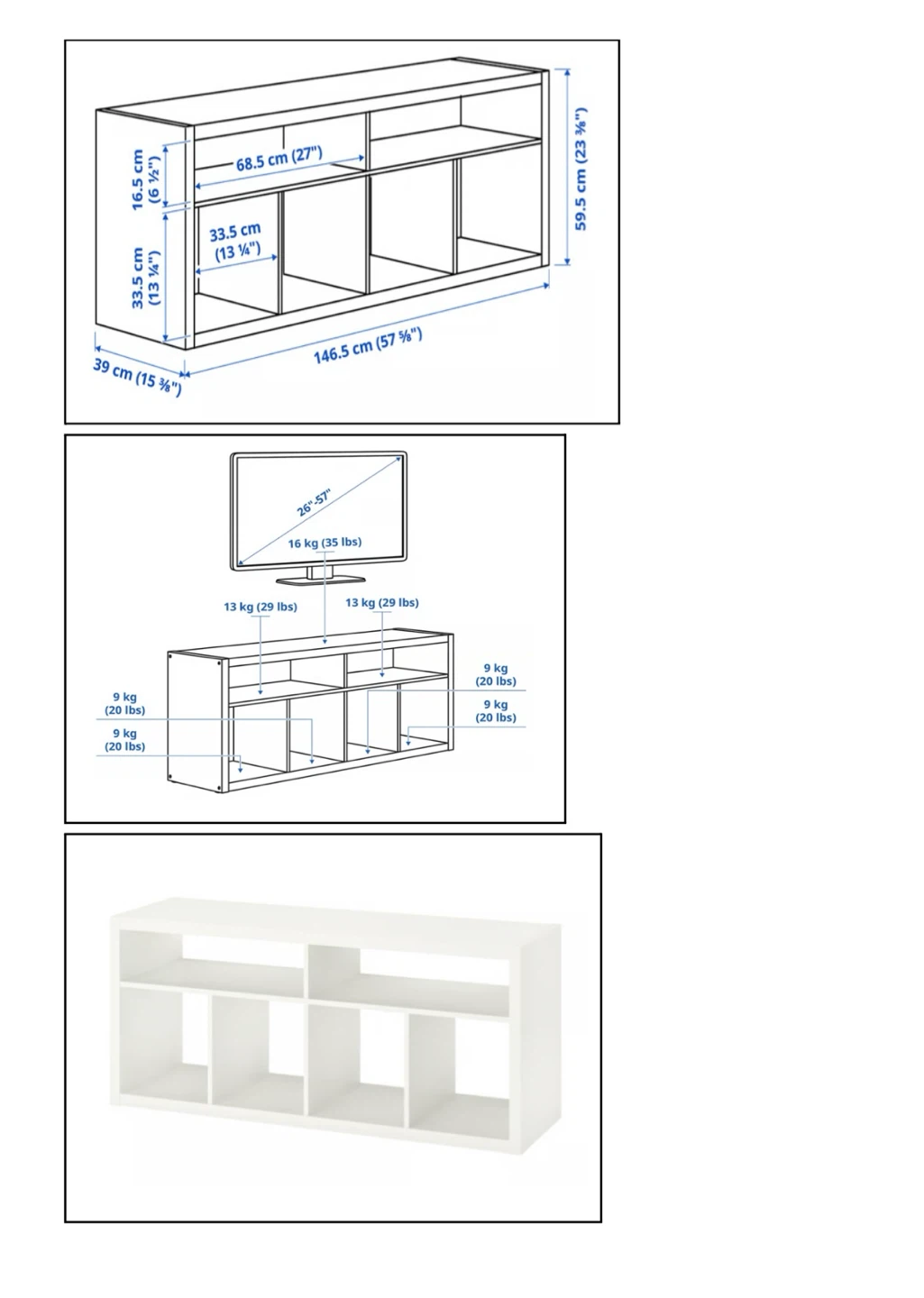 16.5 cm (6 ½")
68.5 cm (27")
33.5 cm (13 ¼")
33.5 cm (13 ¼")
59.5 cm (23 ⅜")
146.5 cm (57 ⅝")
39 cm (15 ⅜")

26"-57"
16 kg (35 lbs)
13 kg (29 lbs)
13 kg (29 lbs)
9 kg (20 lbs)
9 kg (20 lbs)
9 kg (20 lbs)
9 kg (20 lbs)