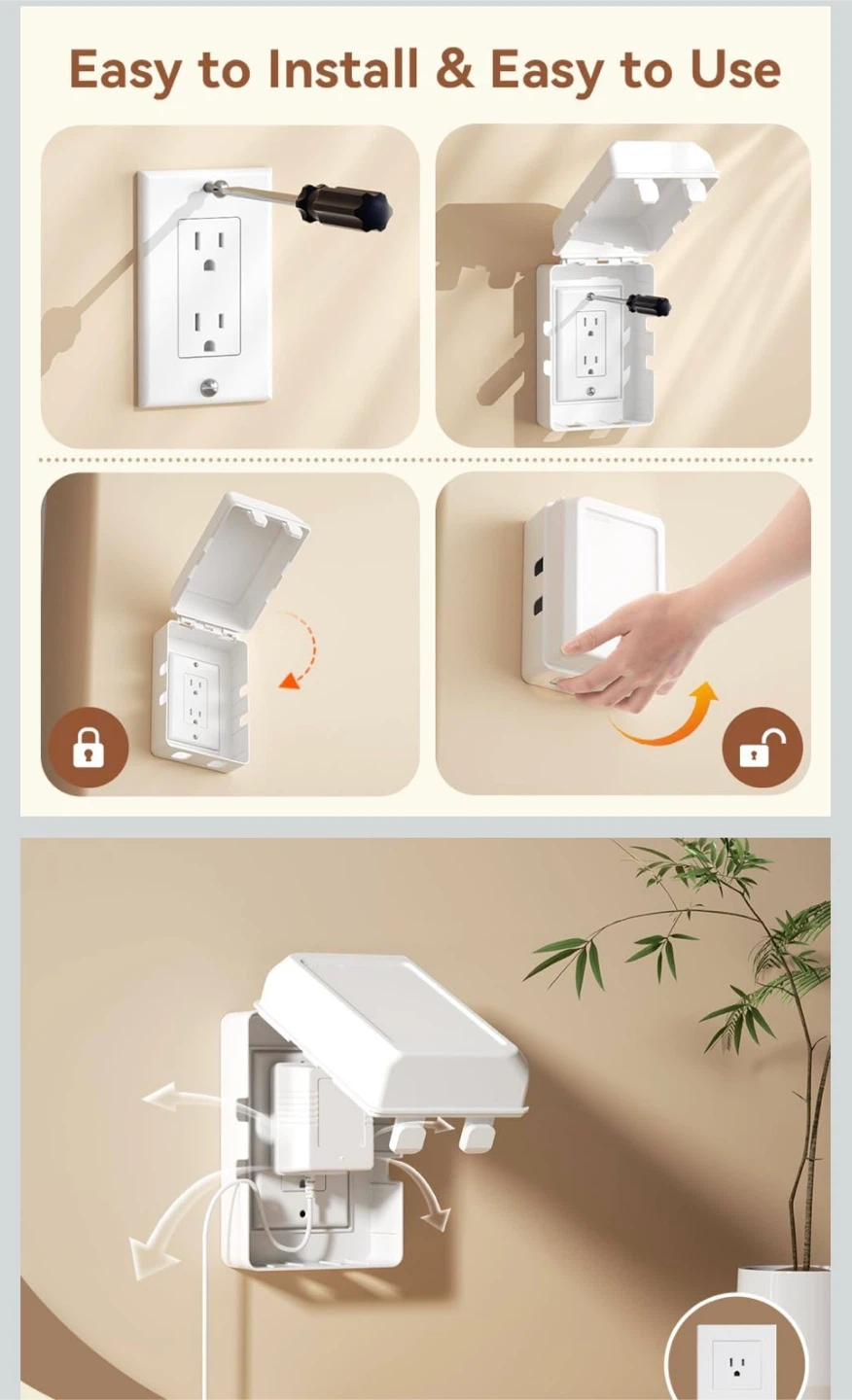 Easy to Install & Easy to Use