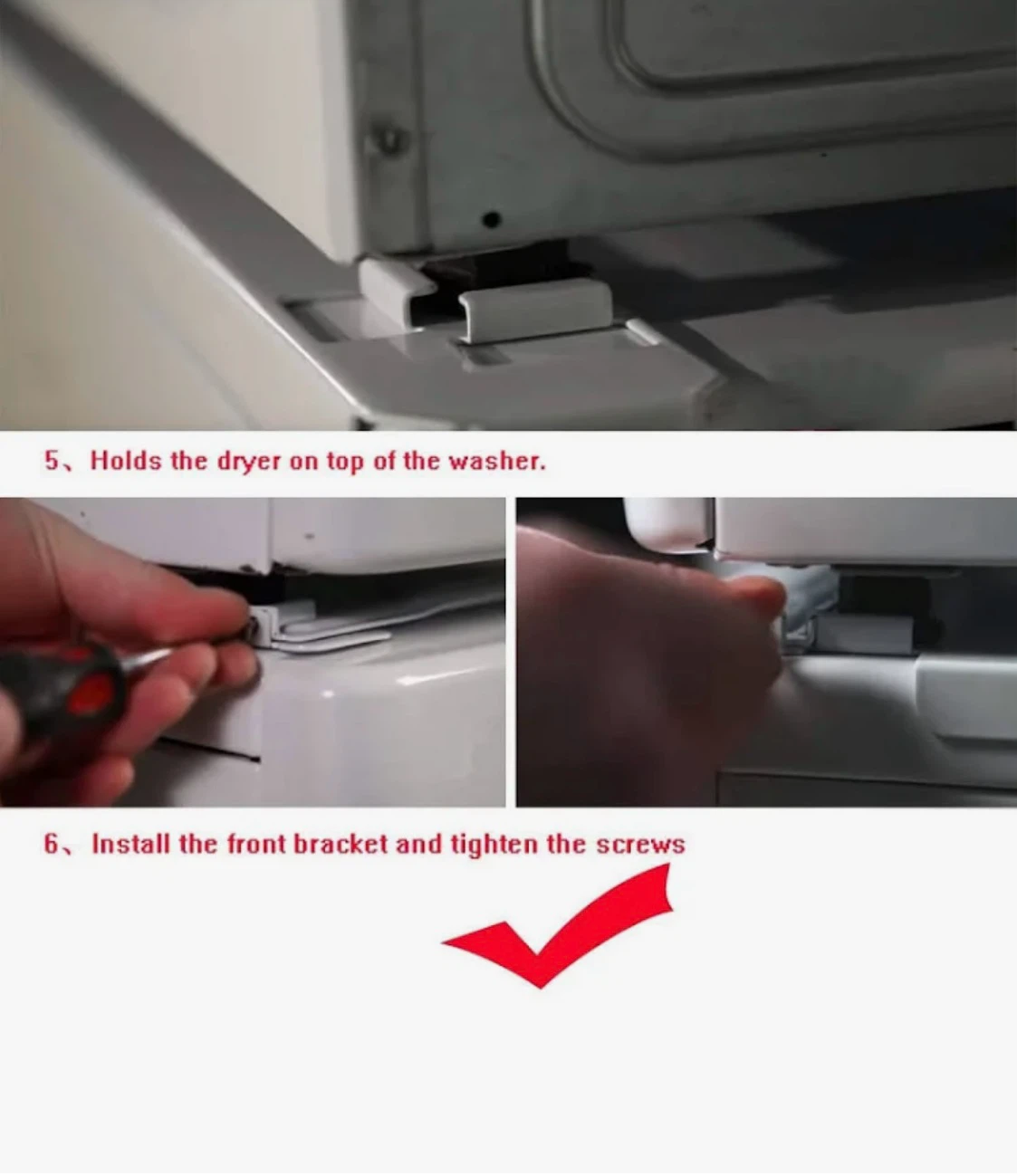 5、Holds the dryer on top of the washer.

6、Install the front bracket and tighten the screws