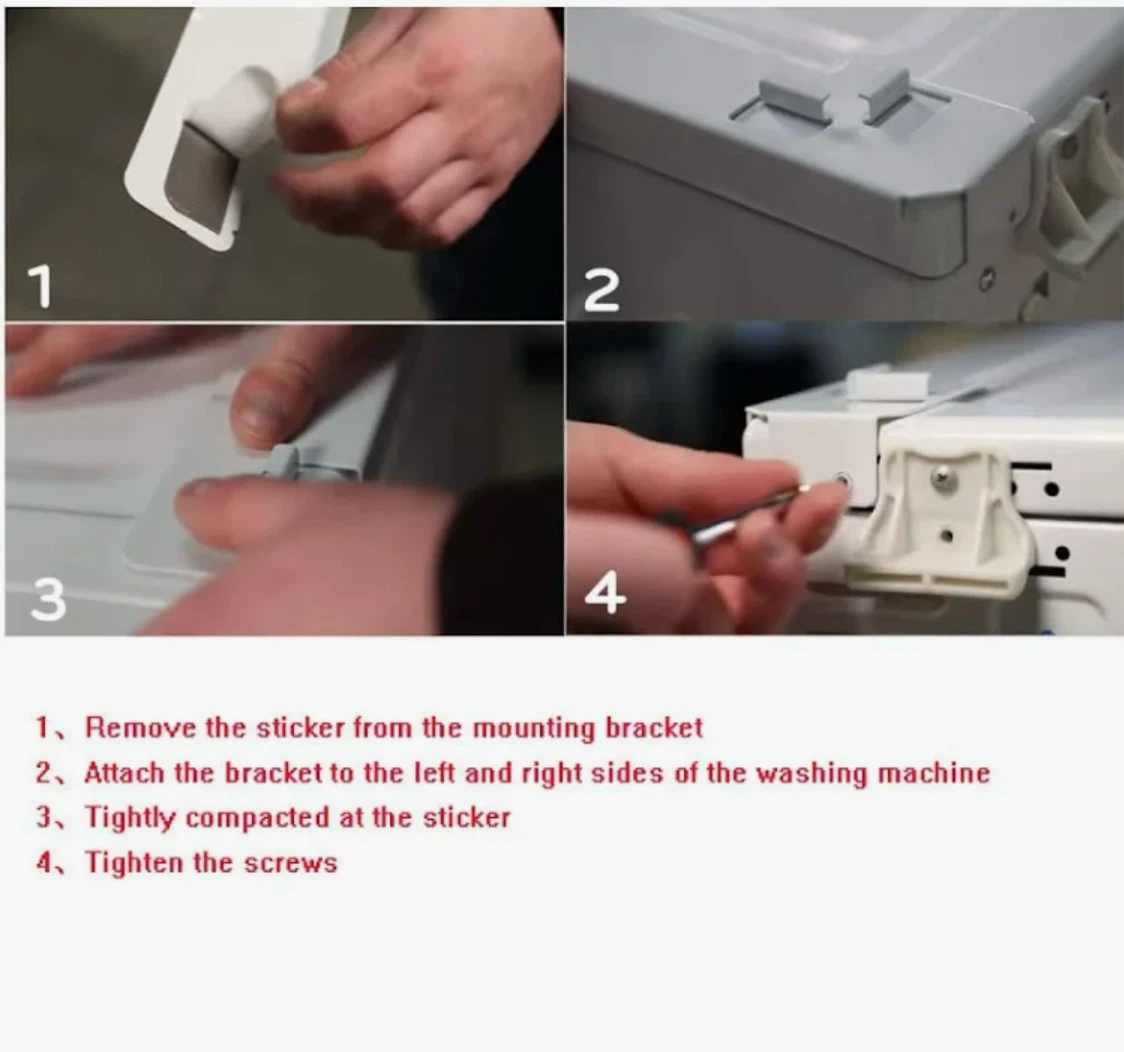 1

2

3

4

1、Remove the sticker from the mounting bracket
2、Attach the bracket to the left and right sides of the washing machine
3、Tightly compacted at the sticker
4、Tighten the screws