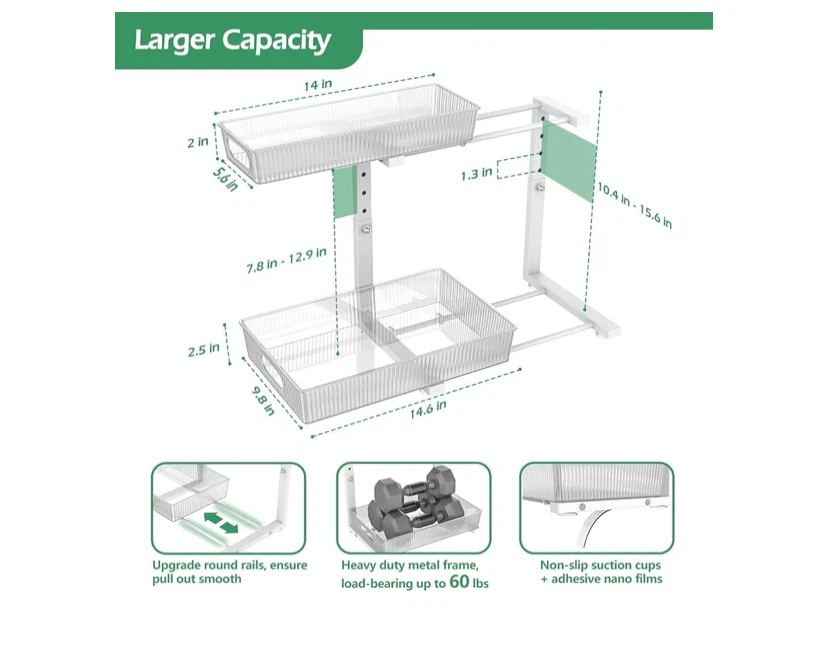 Larger Capacity

14 in

2 in

5.6 in

1.3 in

10.4 in - 15.6 in

7.8 in - 12.9 in

2.5 in

9.8 in

14.6 in

Upgrade round rails, ensure pull out smooth

Heavy duty metal frame, load-bearing up to 60 lbs

Non-slip suction cups + adhesive nano films