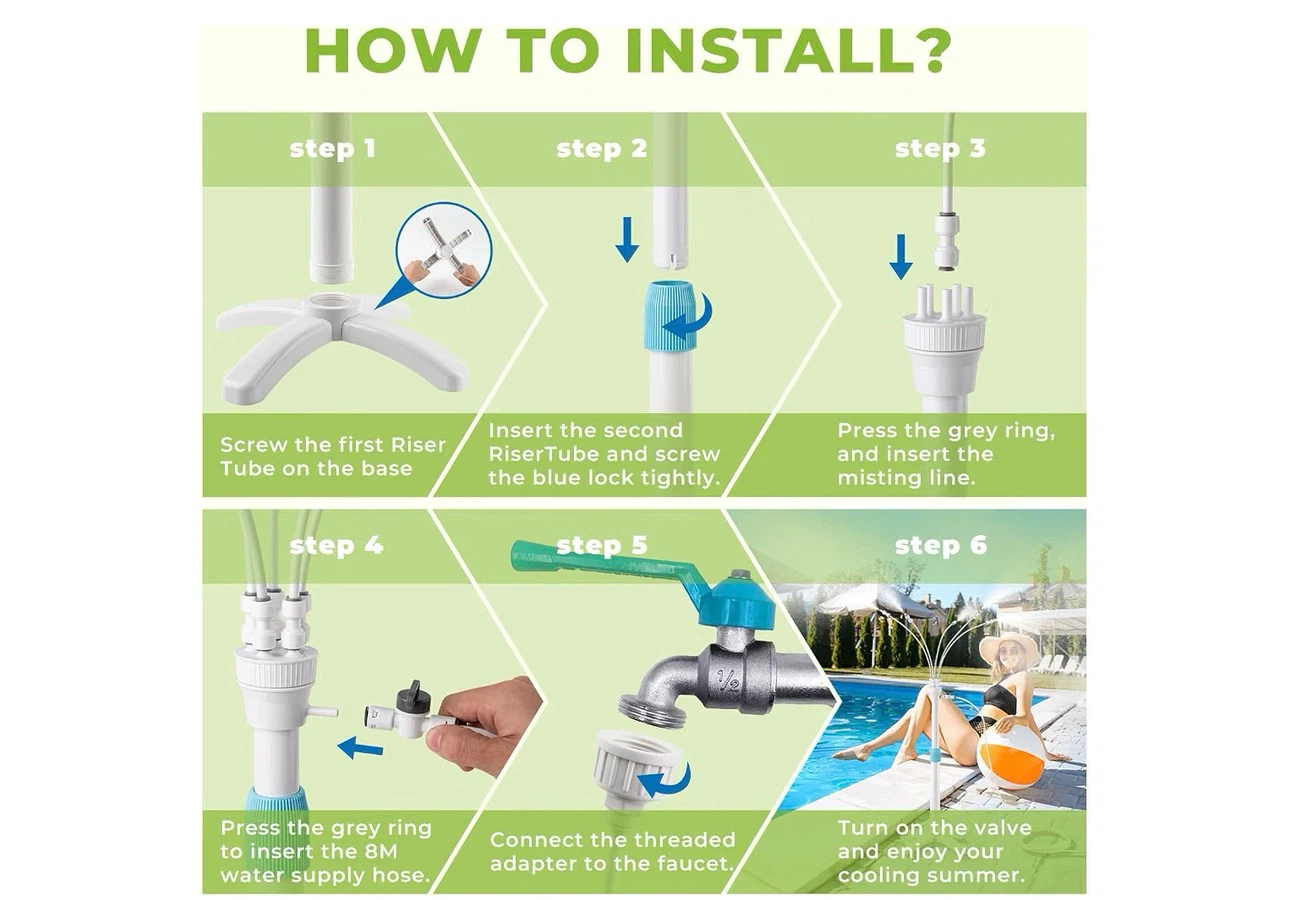 HOW TO INSTALL?

step 1

Screw the first Riser Tube on the base

step 2

Insert the second RiserTube and screw the blue lock tightly.

step 3

Press the grey ring, and insert the misting line.

step 4

Press the grey ring to insert the 8M water supply hose.

step 5

1/2

Connect the threaded adapter to the faucet.

step 6

Turn on the valve and enjoy your cooling summer.