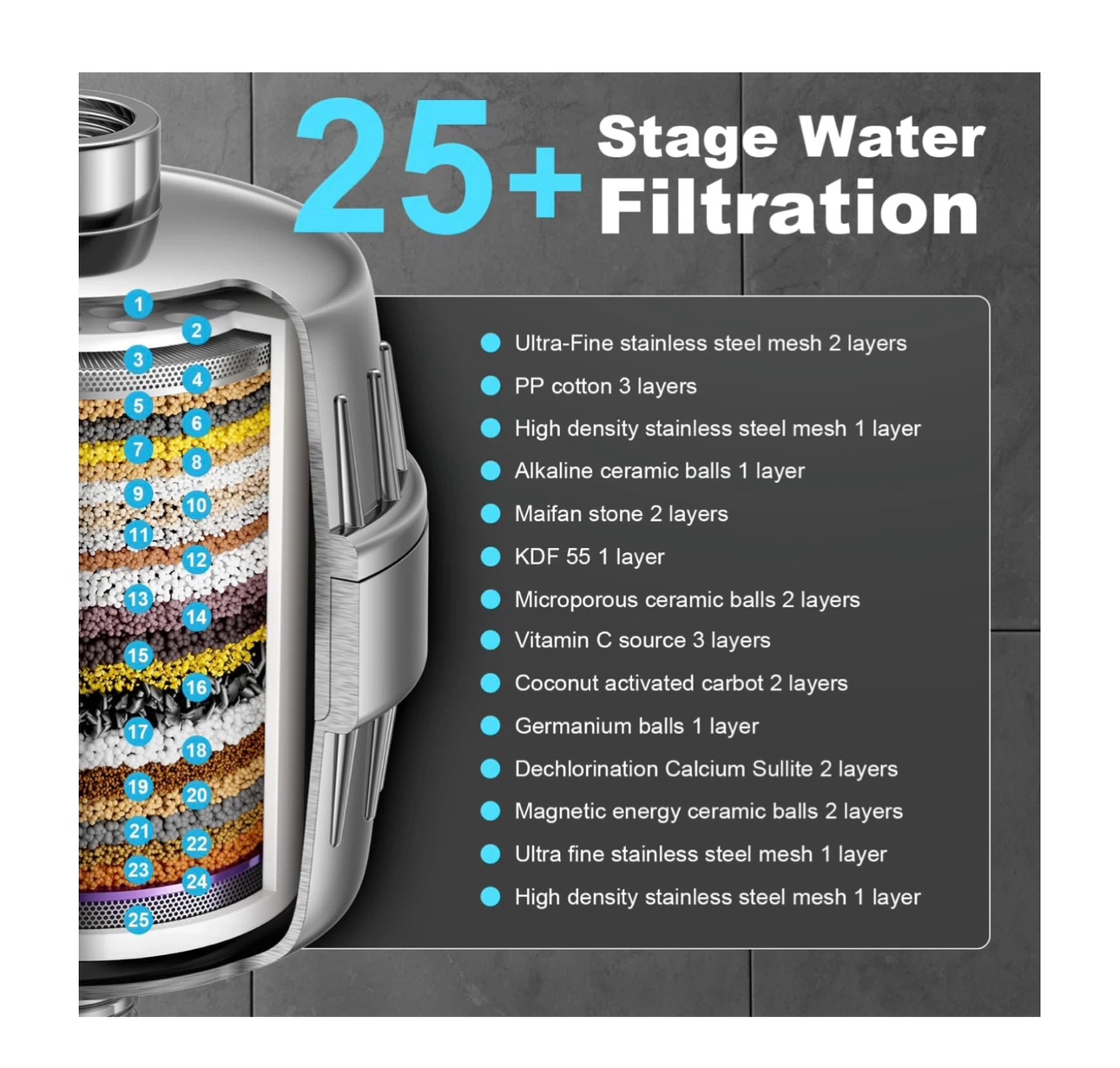 25+ Stage Water Filtration

1
2
3
4
5
6
7
8
9
10
11
12
13
14
15
16
17
18
19
20
21
22
23
24
25

Ultra-Fine stainless steel mesh 2 layers
PP cotton 3 layers
High density stainless steel mesh 1 layer
Alkaline ceramic balls 1 layer
Maifan stone 2 layers
KDF 55 1 layer
Microporous ceramic balls 2 layers
Vitamin C source 3 layers
Coconut activated carbot 2 layers
Germanium balls 1 layer
Dechlorination Calcium Sullite 2 layers
Magnetic energy ceramic balls 2 layers
Ultra fine stainless steel mesh 1 layer
High density stainless steel mesh 1 layer