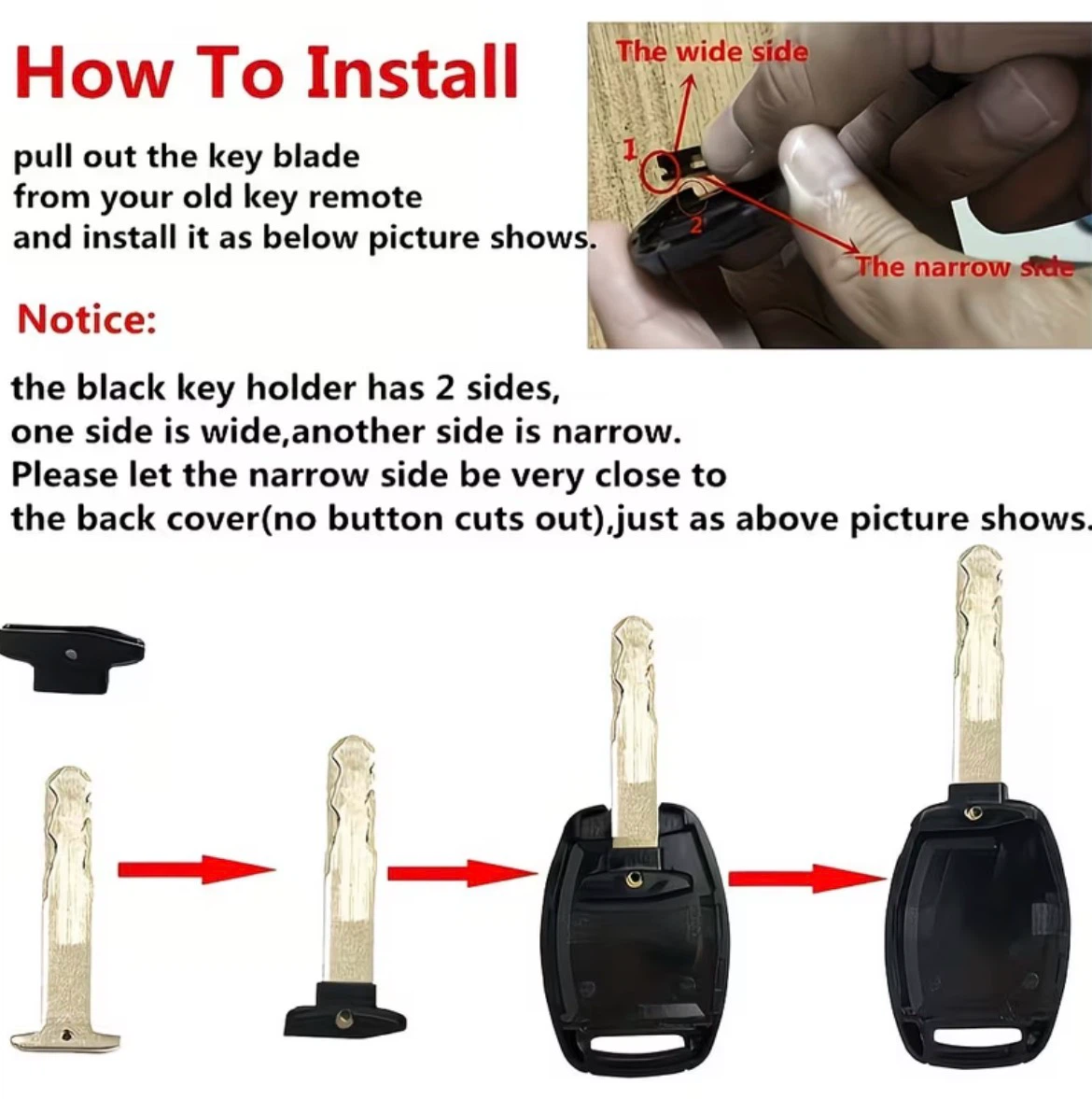 How To Install

pull out the key blade from your old key remote and install it as below picture shows.

The wide side

1

2

The narrow side

Notice:

the black key holder has 2 sides, one side is wide,another side is narrow. Please let the narrow side be very close to the back cover(no button cuts out),just as above picture shows.