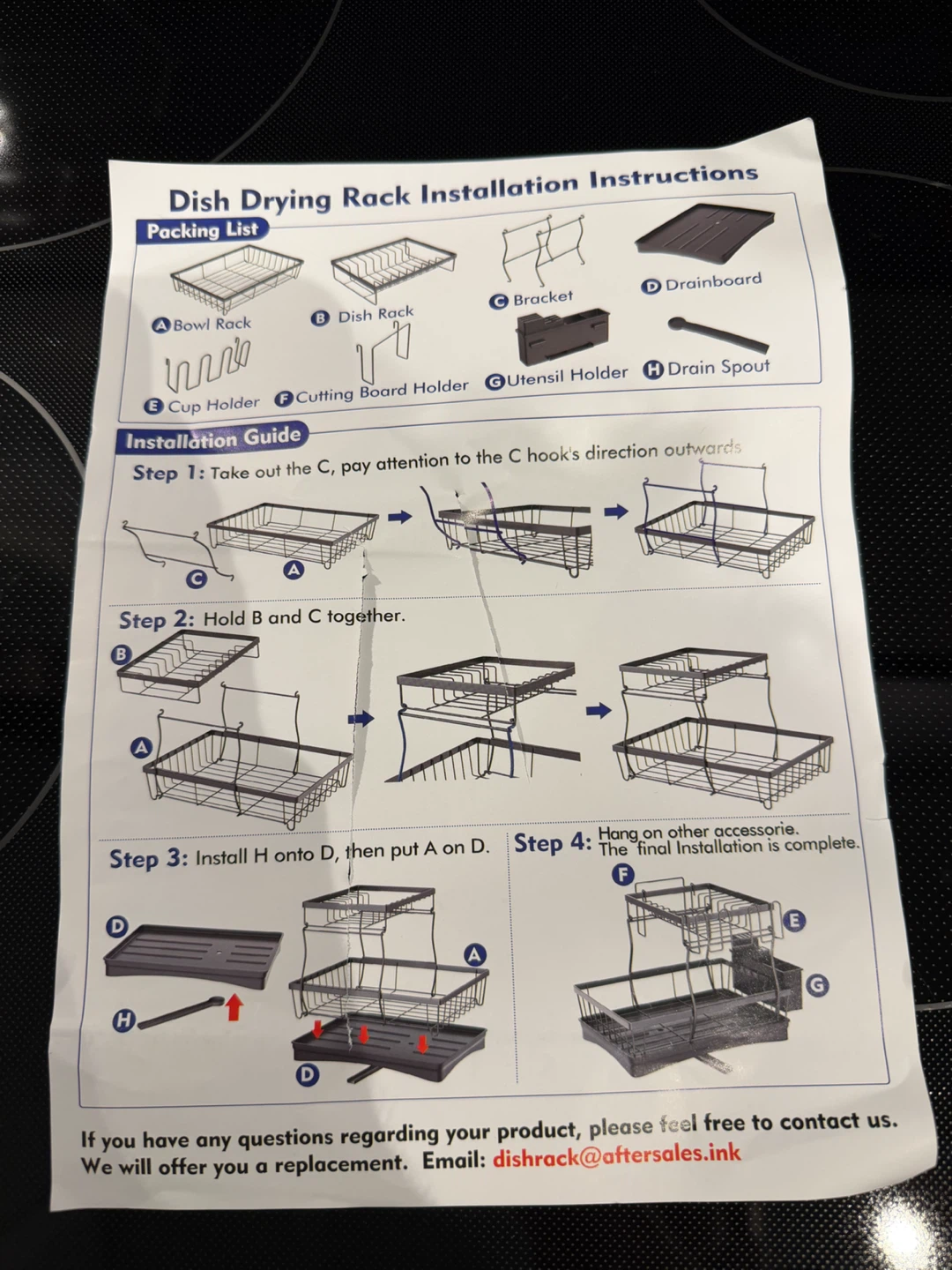 Dish Drying Rack Installation Instructions

Packing List

A Bowl Rack
B Dish Rack
C Bracket
D Drainboard
E Cup Holder
F Cutting Board Holder
G Utensil Holder
H Drain Spout

Installation Guide

Step 1: Take out the C, pay attention to the C hook's direction outwards

C
A

Step 2: Hold B and C together.

B
A

Step 3: Install H onto D, then put A on D.

D
H
A
D

Step 4: Hang on other accessorie. The final Installation is complete.

F
E
G

If you have any questions regarding your product, please feel free to contact us. We will offer you a replacement. Email: dishrack@aftersales.ink