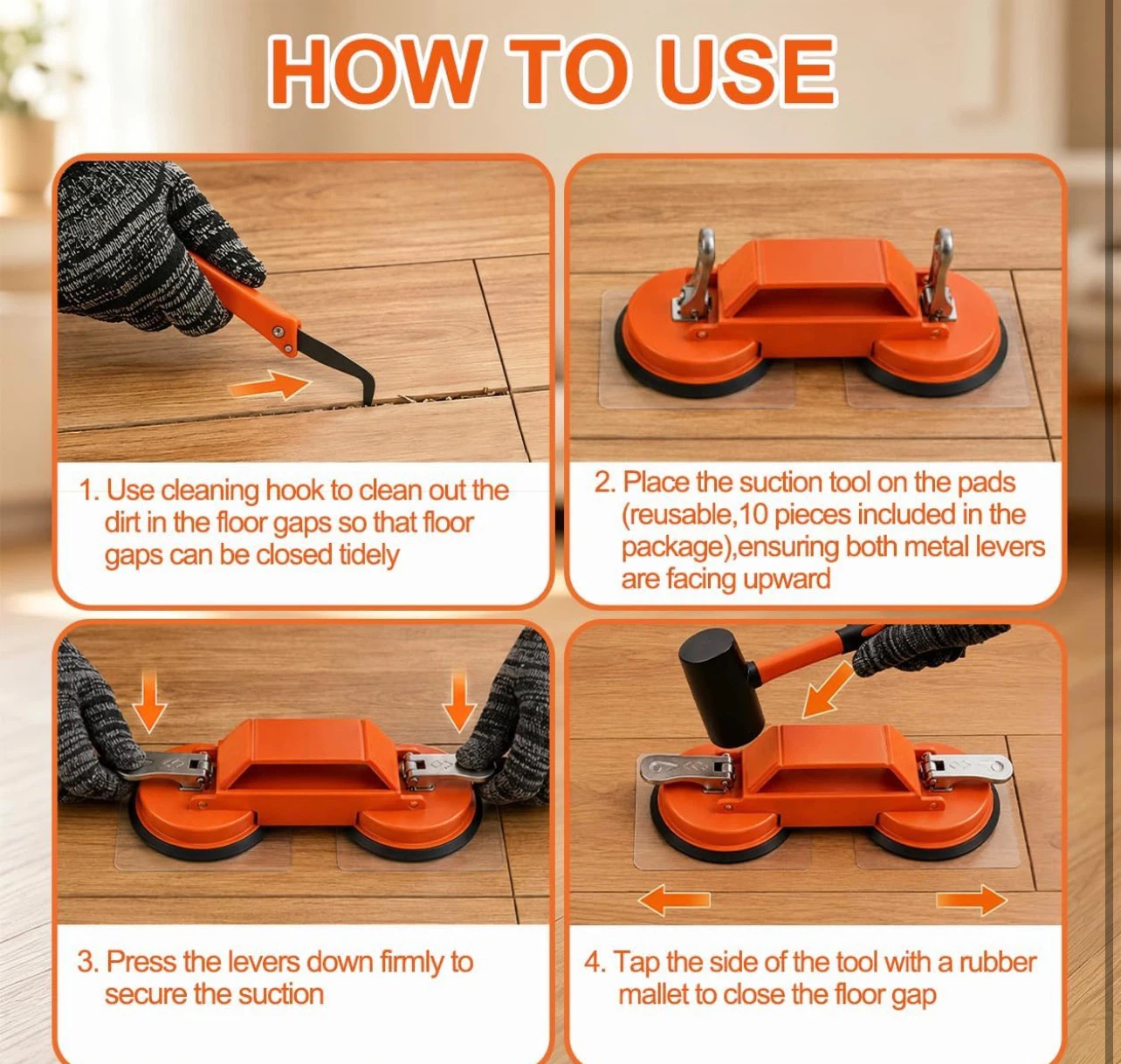 HOW TO USE

1. Use cleaning hook to clean out the dirt in the floor gaps so that floor gaps can be closed tidely

2. Place the suction tool on the pads (reusable,10 pieces included in the package),ensuring both metal levers are facing upward

3. Press the levers down firmly to secure the suction

4. Tap the side of the tool with a rubber mallet to close the floor gap