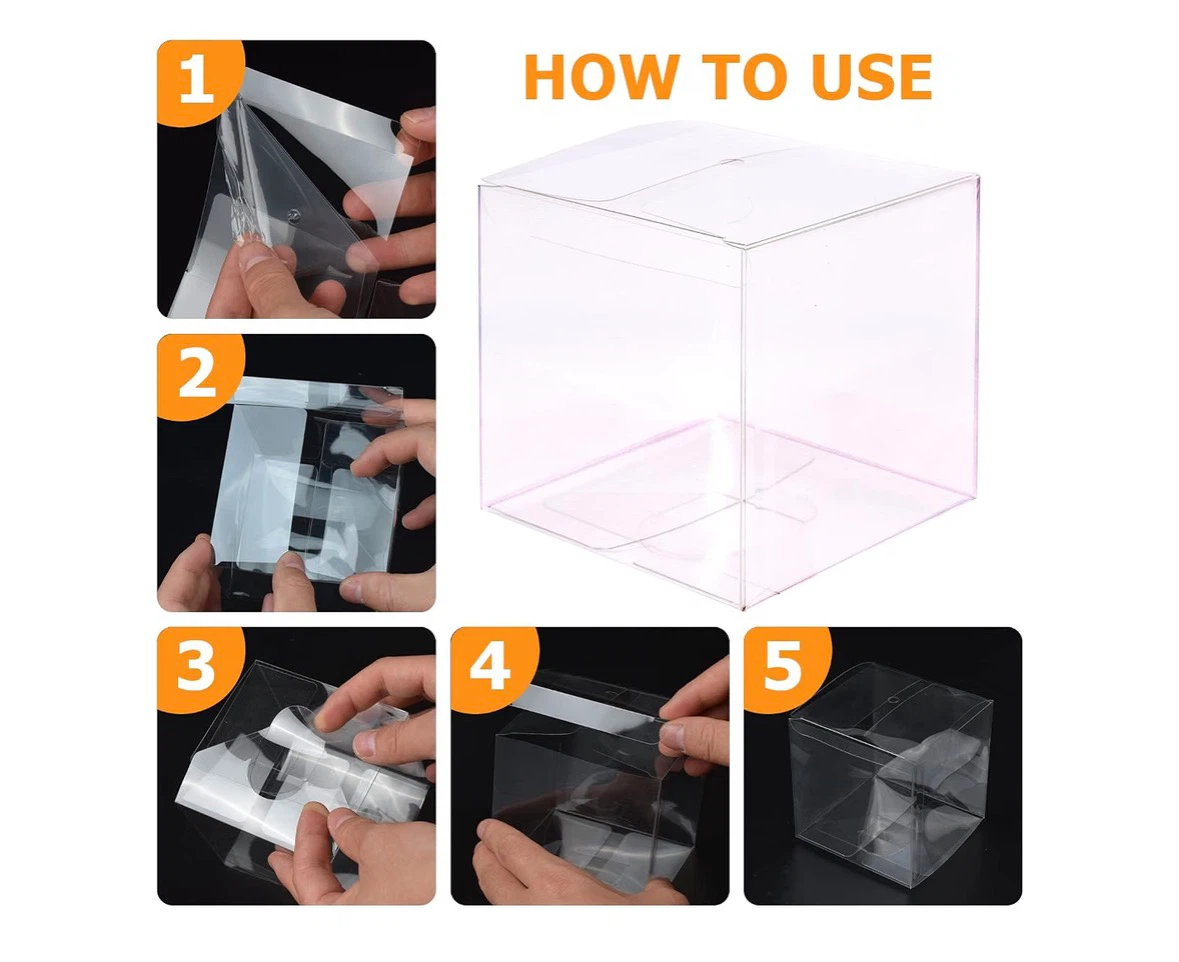 1

HOW TO USE

2

3

4

5