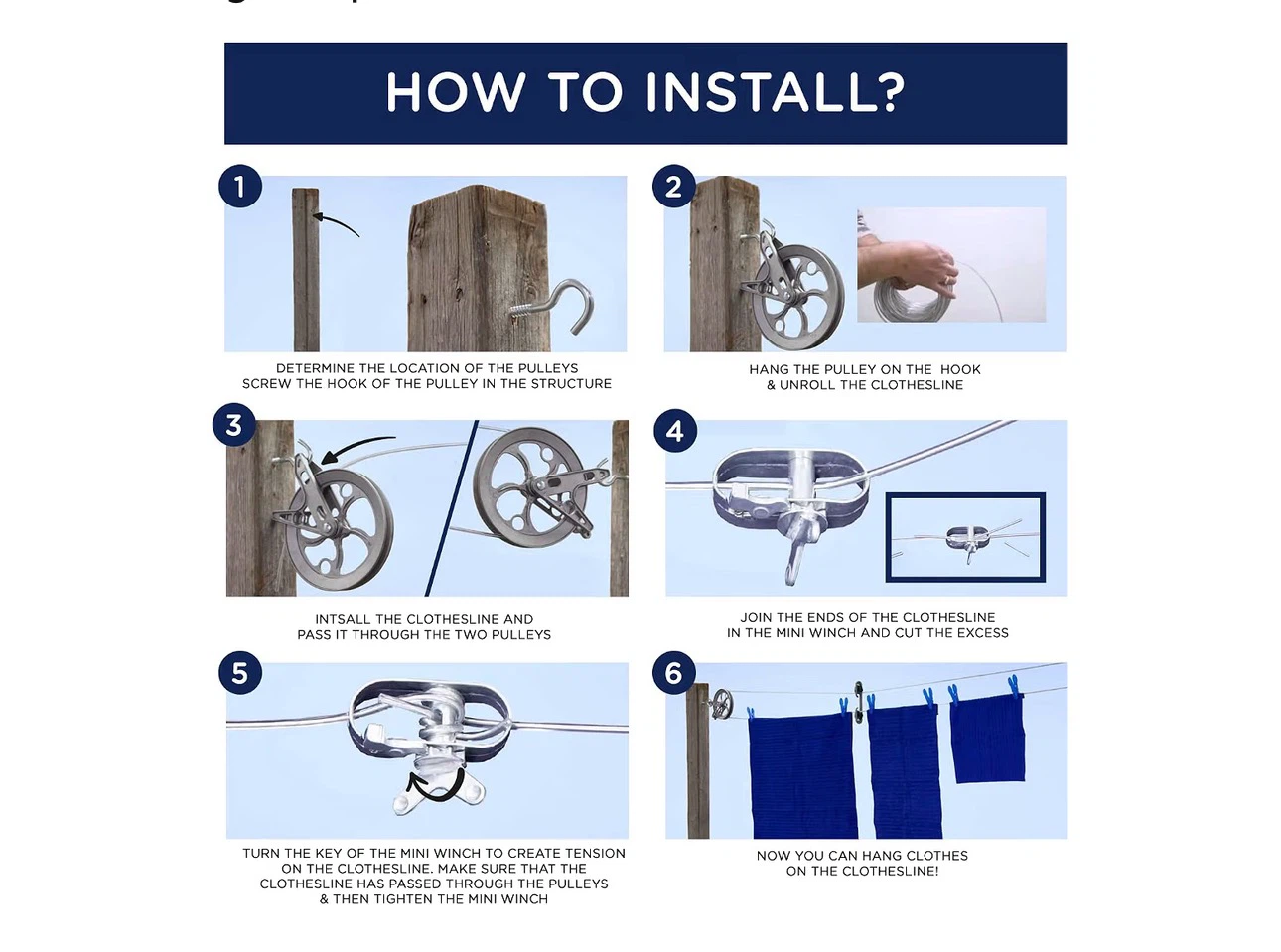 HOW TO INSTALL?

1

DETERMINE THE LOCATION OF THE PULLEYS
SCREW THE HOOK OF THE PULLEY IN THE STRUCTURE

2

HANG THE PULLEY ON THE HOOK
& UNROLL THE CLOTHESLINE

3

INTSALL THE CLOTHESLINE AND
PASS IT THROUGH THE TWO PULLEYS

4

JOIN THE ENDS OF THE CLOTHESLINE
IN THE MINI WINCH AND CUT THE EXCESS

5

TURN THE KEY OF THE MINI WINCH TO CREATE TENSION
ON THE CLOTHESLINE. MAKE SURE THAT THE
CLOTHESLINE HAS PASSED THROUGH THE PULLEYS
& THEN TIGHTEN THE MINI WINCH

6

NOW YOU CAN HANG CLOTHES
ON THE CLOTHESLINE!