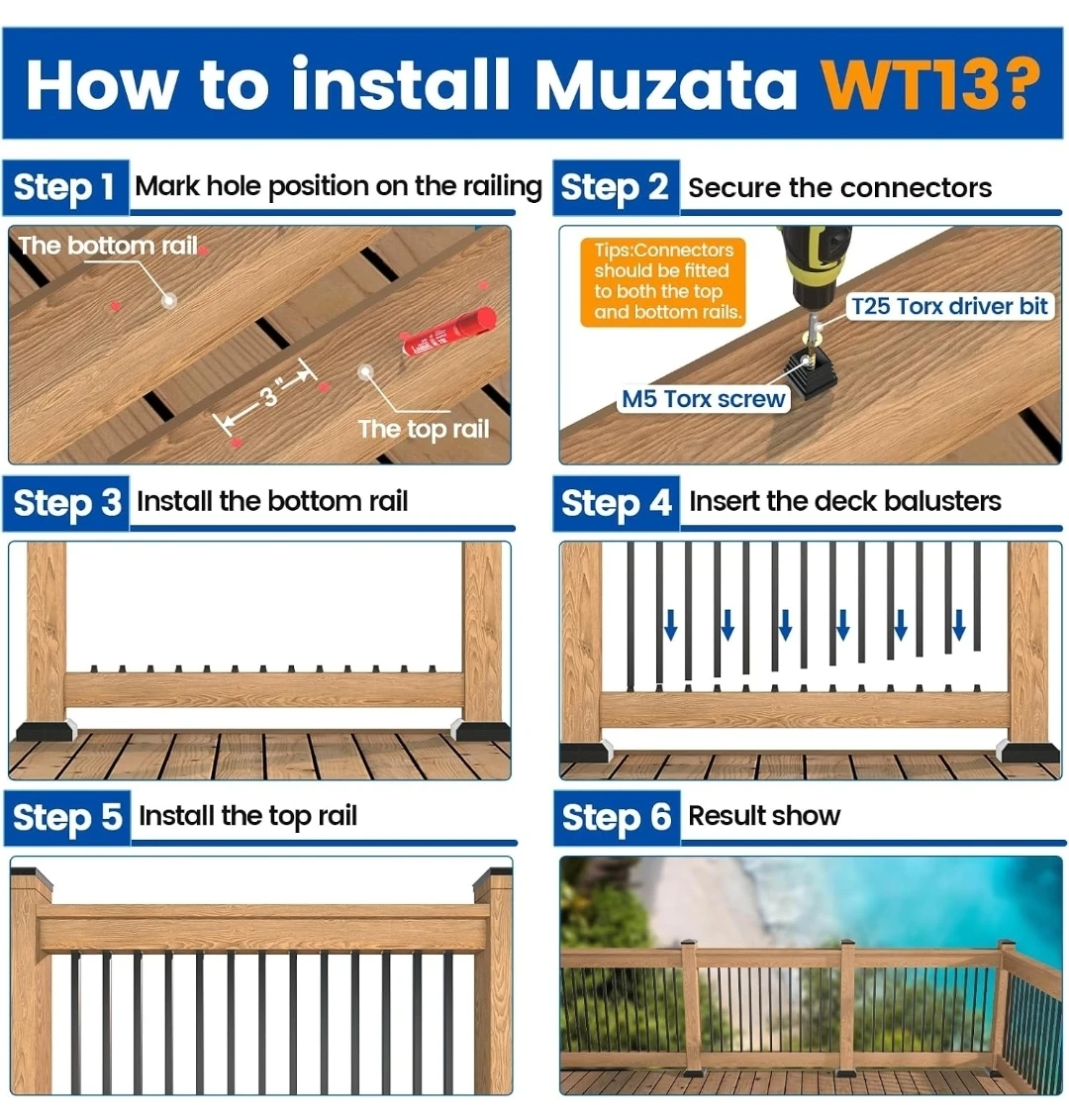 How to install Muzata WT13?

Step 1 Mark hole position on the railing

The bottom rail

3"

The top rail

Step 2 Secure the connectors

Tips:Connectors should be fitted to both the top and bottom rails.

T25 Torx driver bit

M5 Torx screw

Step 3 Install the bottom rail

Step 4 Insert the deck balusters

Step 5 Install the top rail

Step 6 Result show