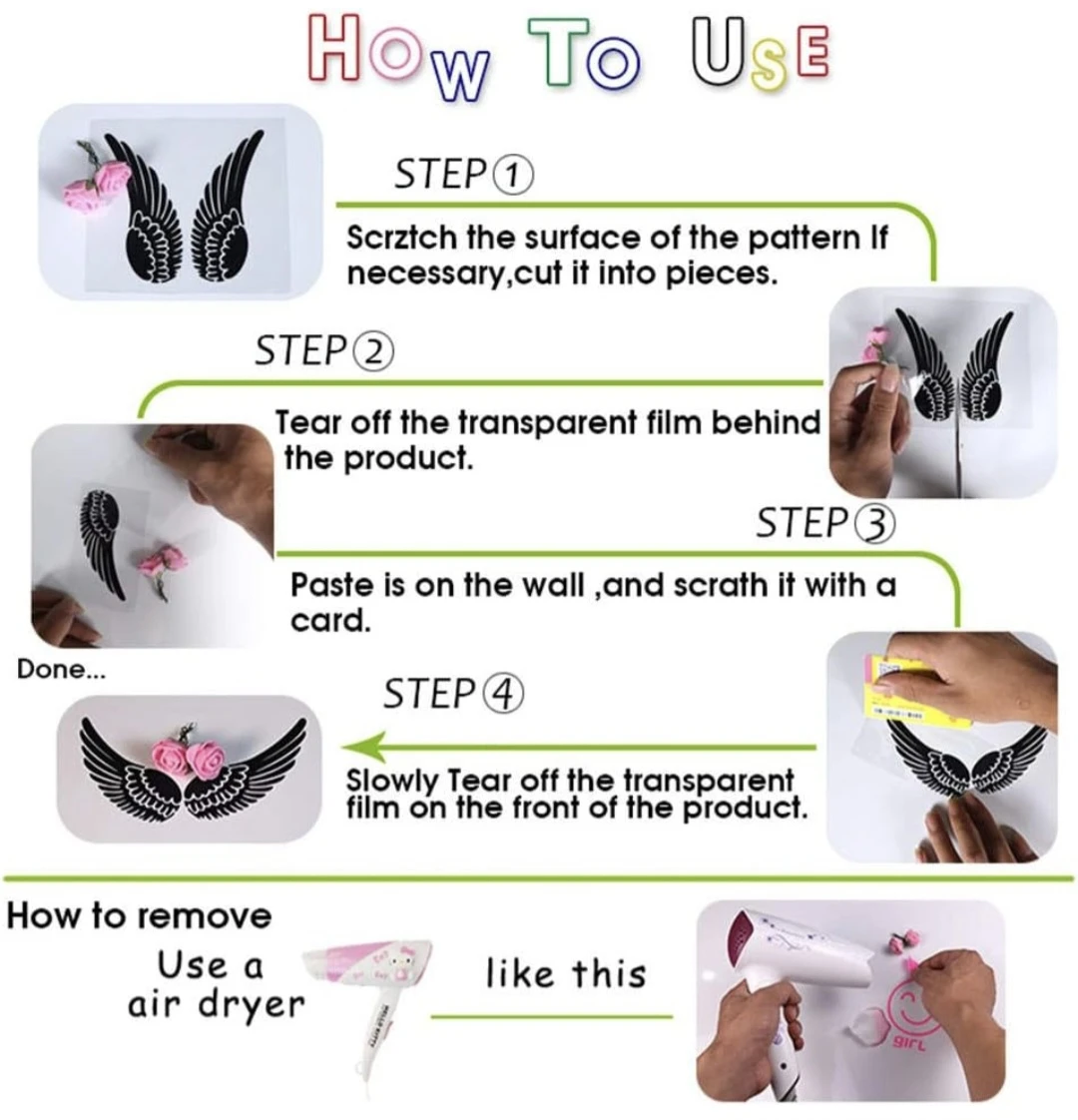 HOW TO USE

STEP①

Scrztch the surface of the pattern If necessary,cut it into pieces.

STEP②

Tear off the transparent film behind the product.

STEP③

Paste is on the wall ,and scrath it with a card.

Done...

STEP④

Slowly Tear off the transparent film on the front of the product.

How to remove

Use a air dryer

like this

girl