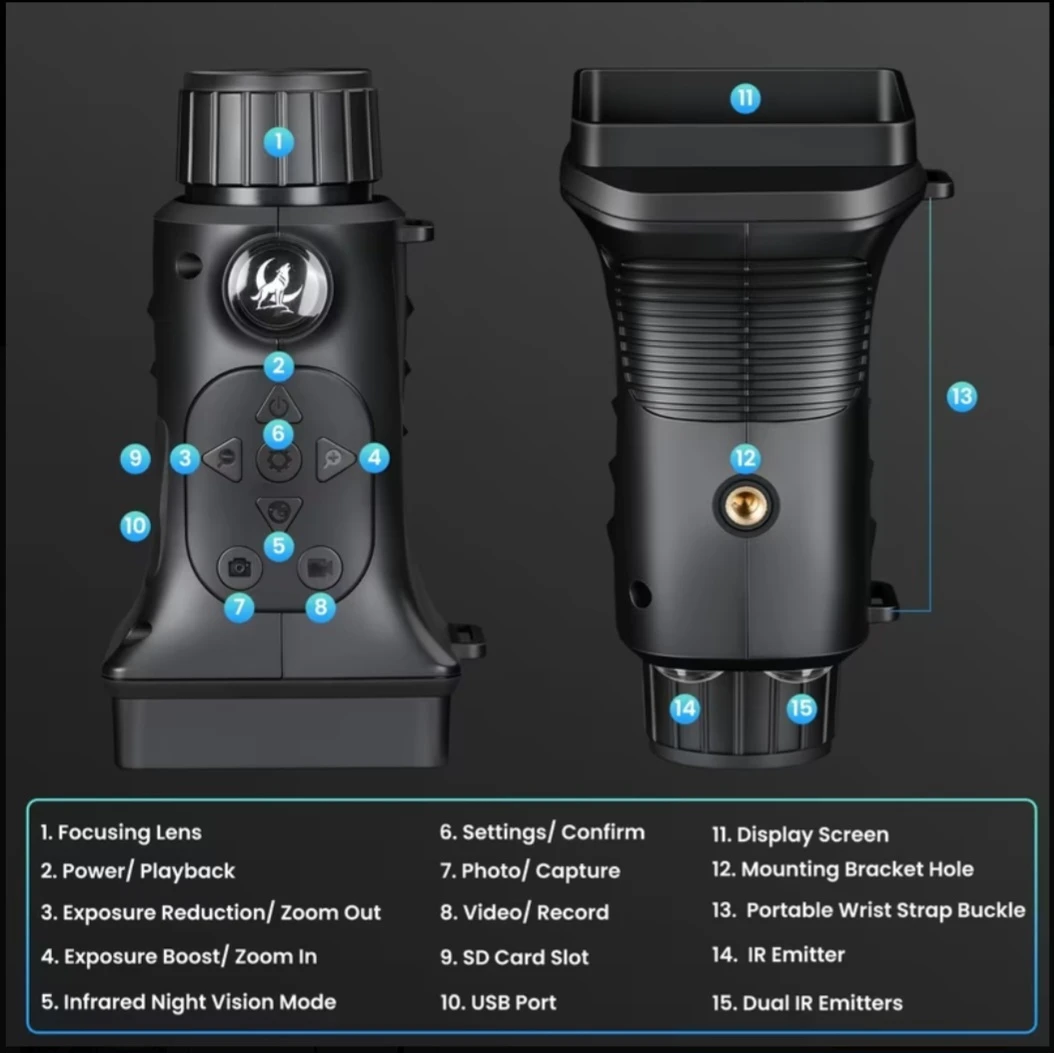 1
2
6
9
3
4
10
5
7
8
11
13
12
14
15

1. Focusing Lens
2. Power/ Playback
3. Exposure Reduction/ Zoom Out
4. Exposure Boost/ Zoom In
5. Infrared Night Vision Mode

6. Settings/ Confirm
7. Photo/ Capture
8. Video/ Record
9. SD Card Slot
10. USB Port

11. Display Screen
12. Mounting Bracket Hole
13. Portable Wrist Strap Buckle
14. IR Emitter
15. Dual IR Emitters