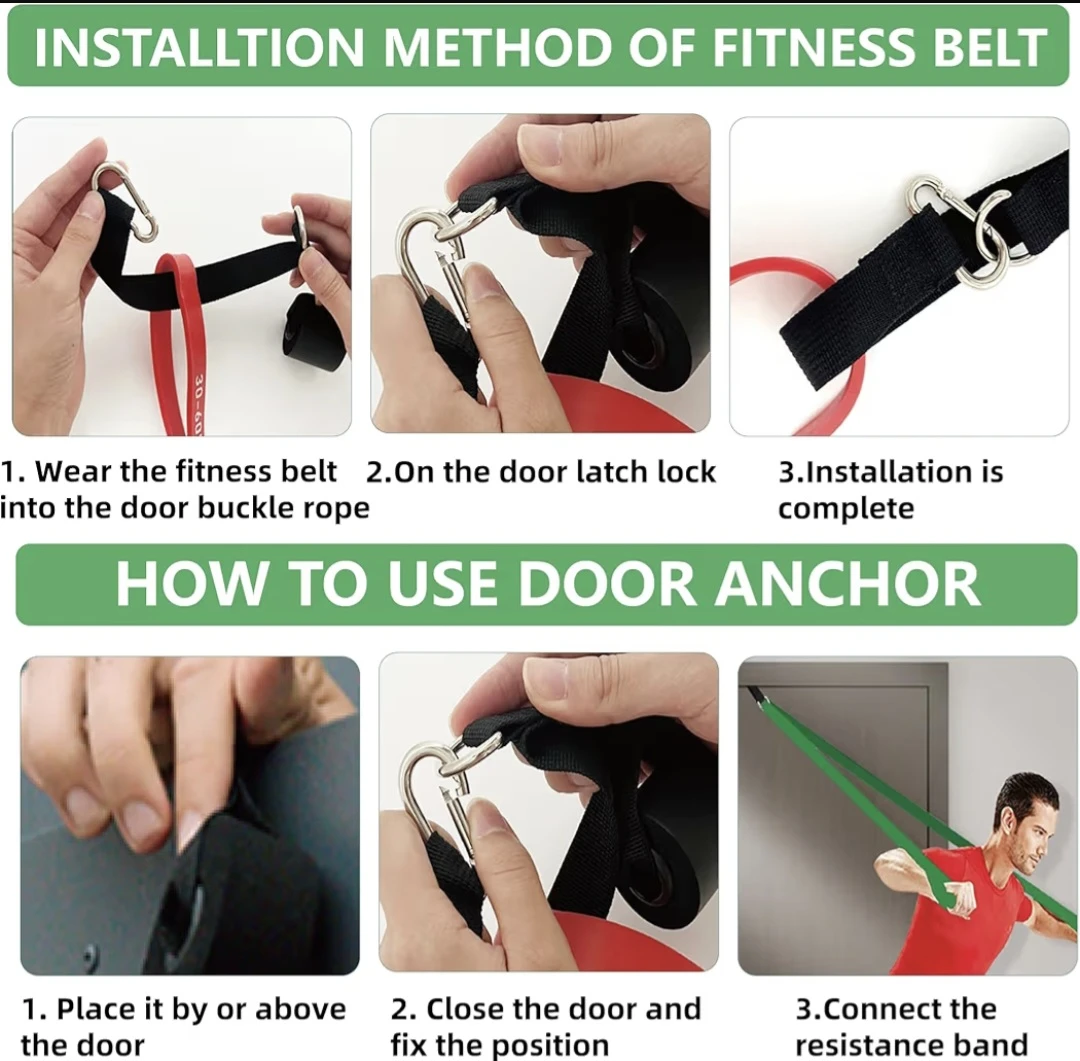 INSTALLTION METHOD OF FITNESS BELT

30-60

1. Wear the fitness belt into the door buckle rope

2.On the door latch lock

3.Installation is complete

HOW TO USE DOOR ANCHOR

1. Place it by or above the door

2. Close the door and fix the position

3.Connect the resistance band