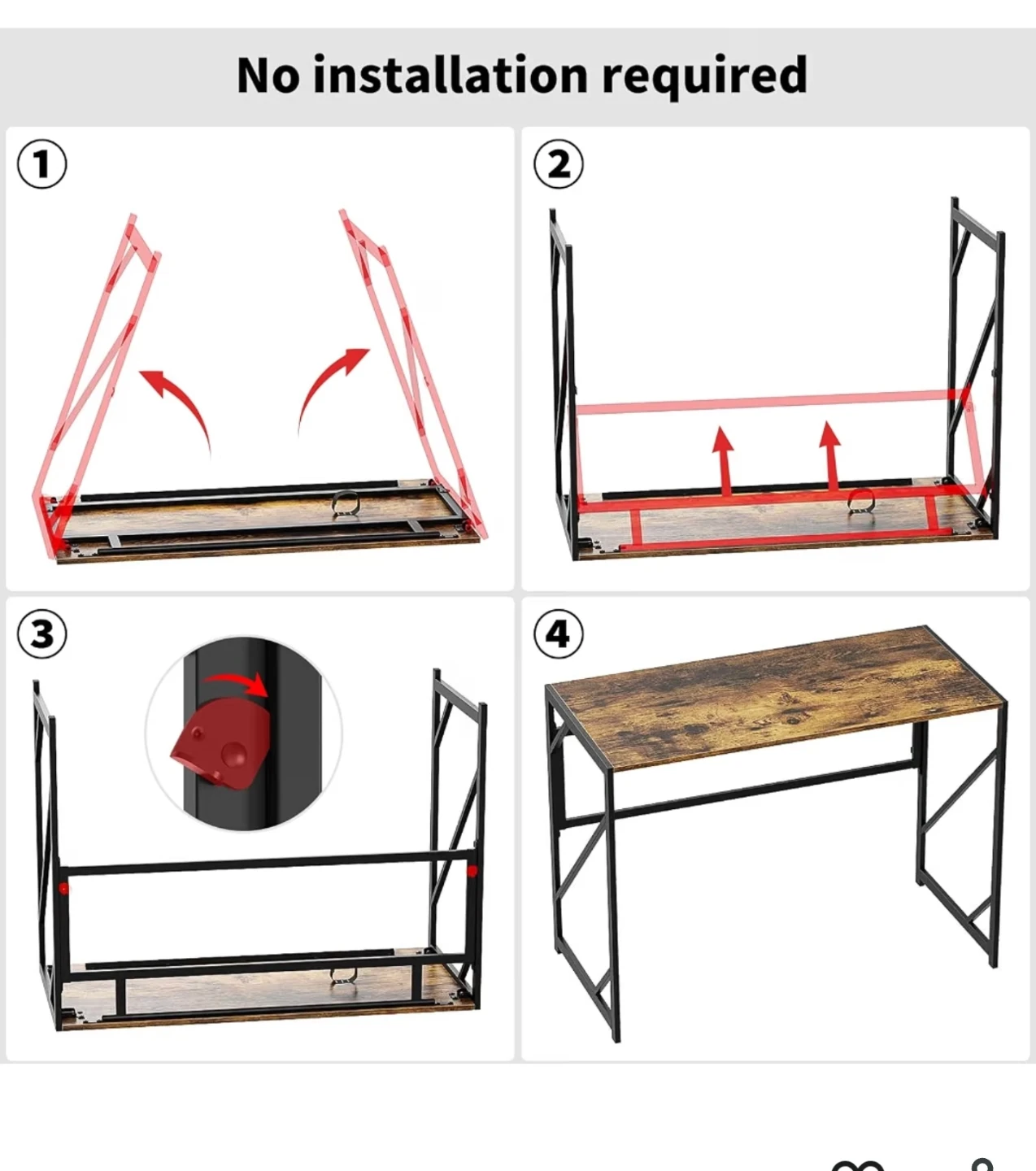 No installation required

①

②

③

④