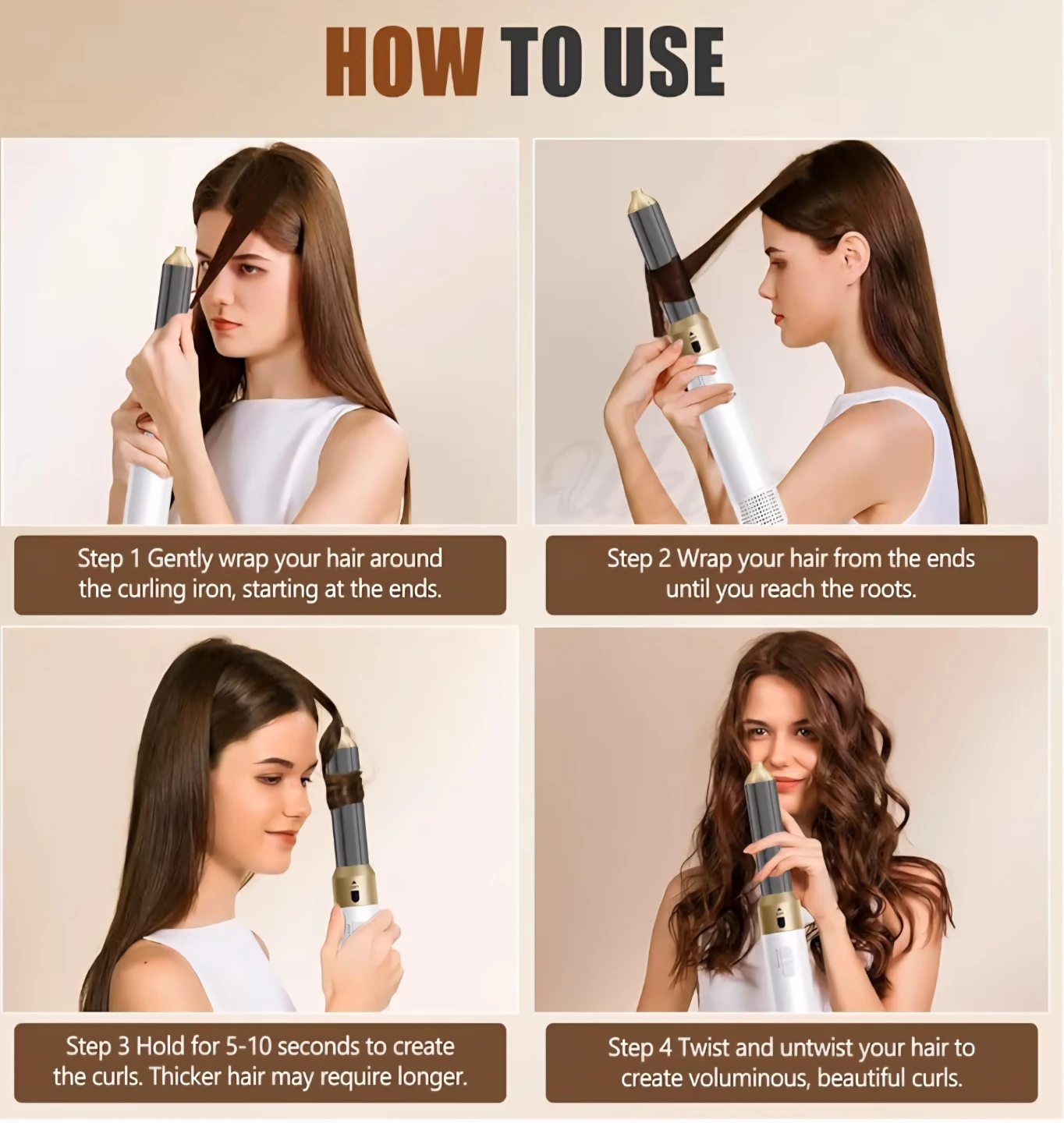 HOW TO USE

Step 1 Gently wrap your hair around the curling iron, starting at the ends.

Step 2 Wrap your hair from the ends until you reach the roots.

Step 3 Hold for 5-10 seconds to create the curls. Thicker hair may require longer.

Step 4 Twist and untwist your hair to create voluminous, beautiful curls.