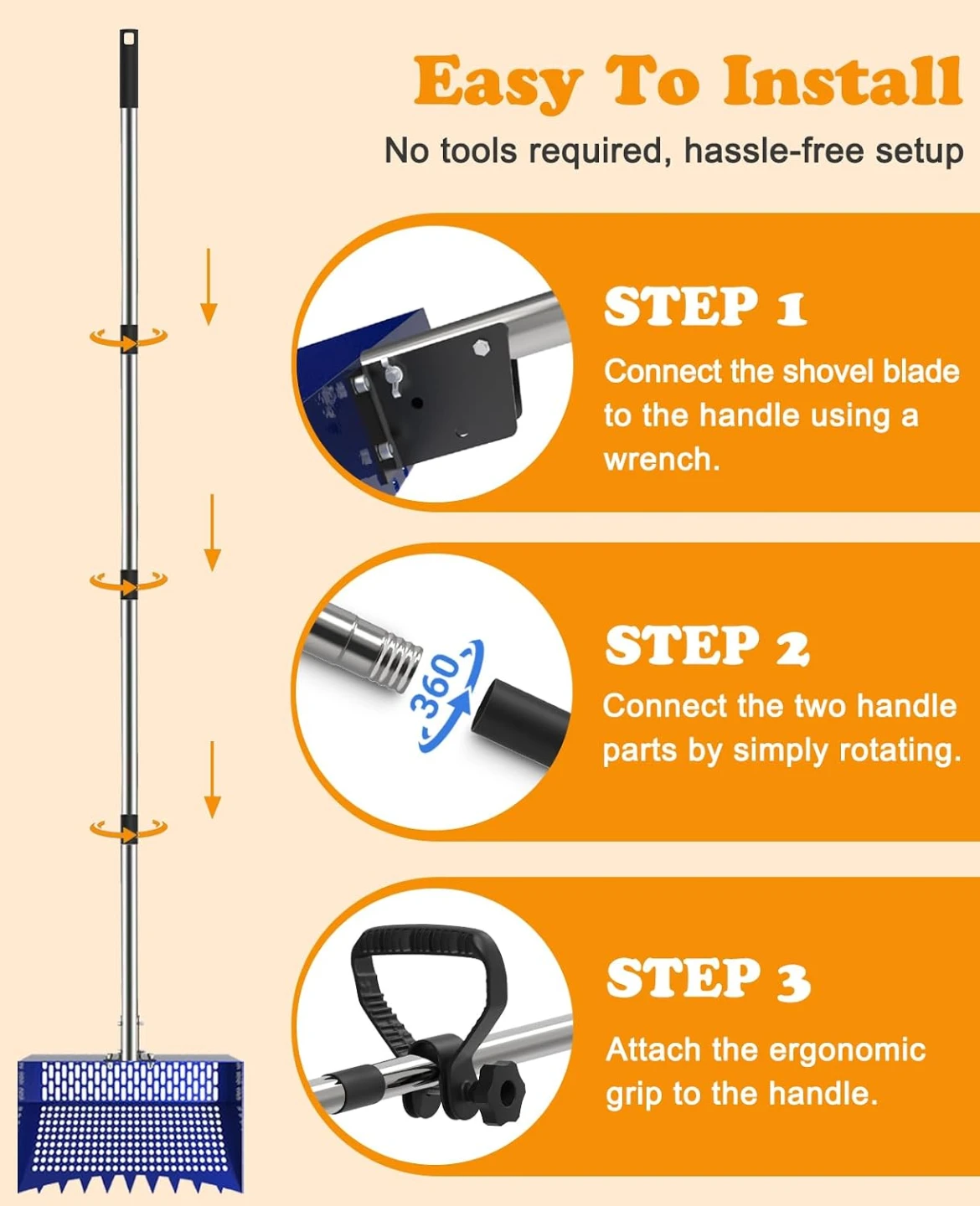 Easy To Install

No tools required, hassle-free setup

STEP 1

Connect the shovel blade to the handle using a wrench.

360

STEP 2

Connect the two handle parts by simply rotating.

STEP 3

Attach the ergonomic grip to the handle.