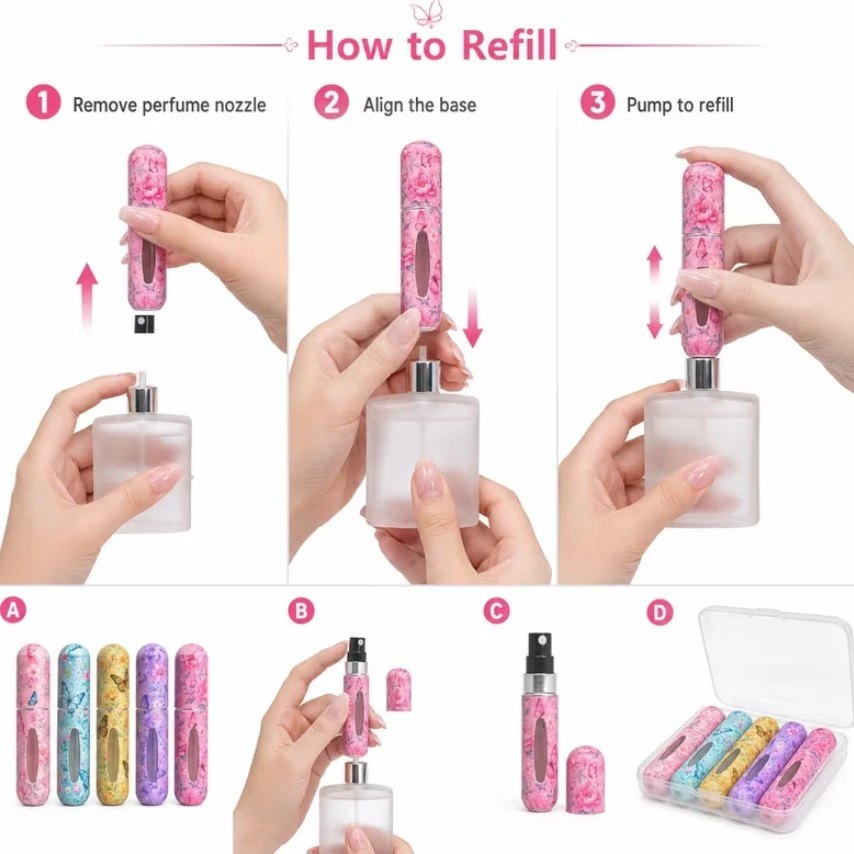 How to Refill

1 Remove perfume nozzle

2 Align the base

3 Pump to refill

A

B

C

D