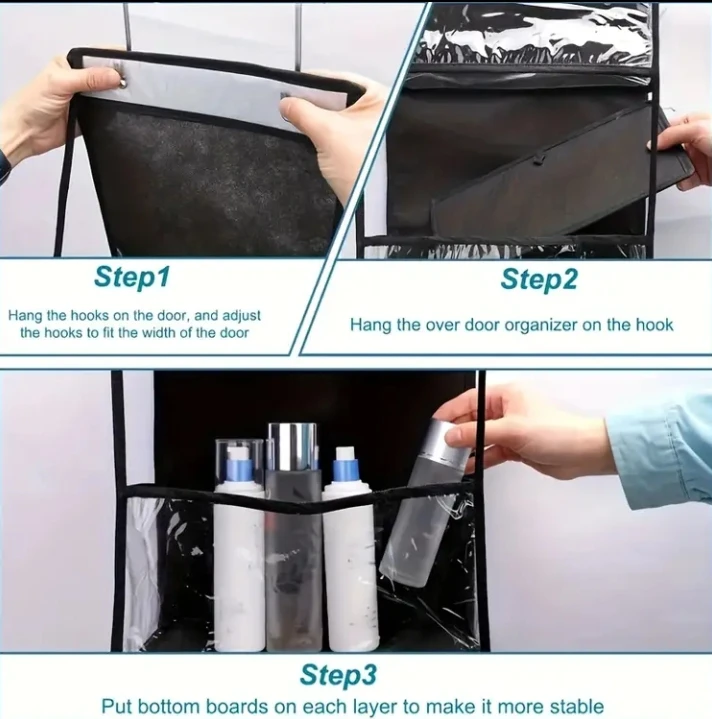 Step1

Hang the hooks on the door, and adjust the hooks to fit the width of the door

Step2

Hang the over door organizer on the hook

Step3

Put bottom boards on each layer to make it more stable