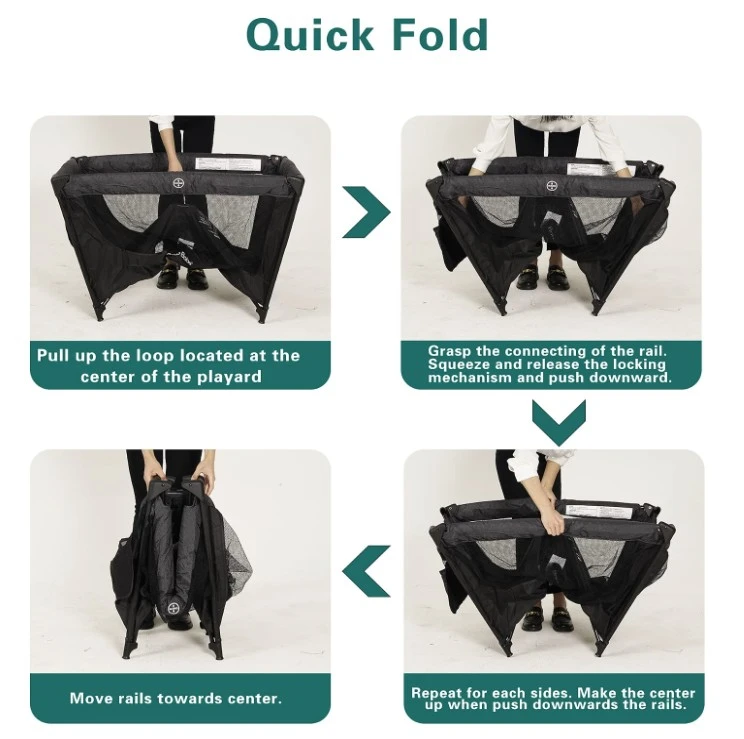 Quick Fold

Pull up the loop located at the center of the playard

Grasp the connecting of the rail. Squeeze and release the locking mechanism and push downward.

Repeat for each sides. Make the center up when push downwards the rails.

Move rails towards center.