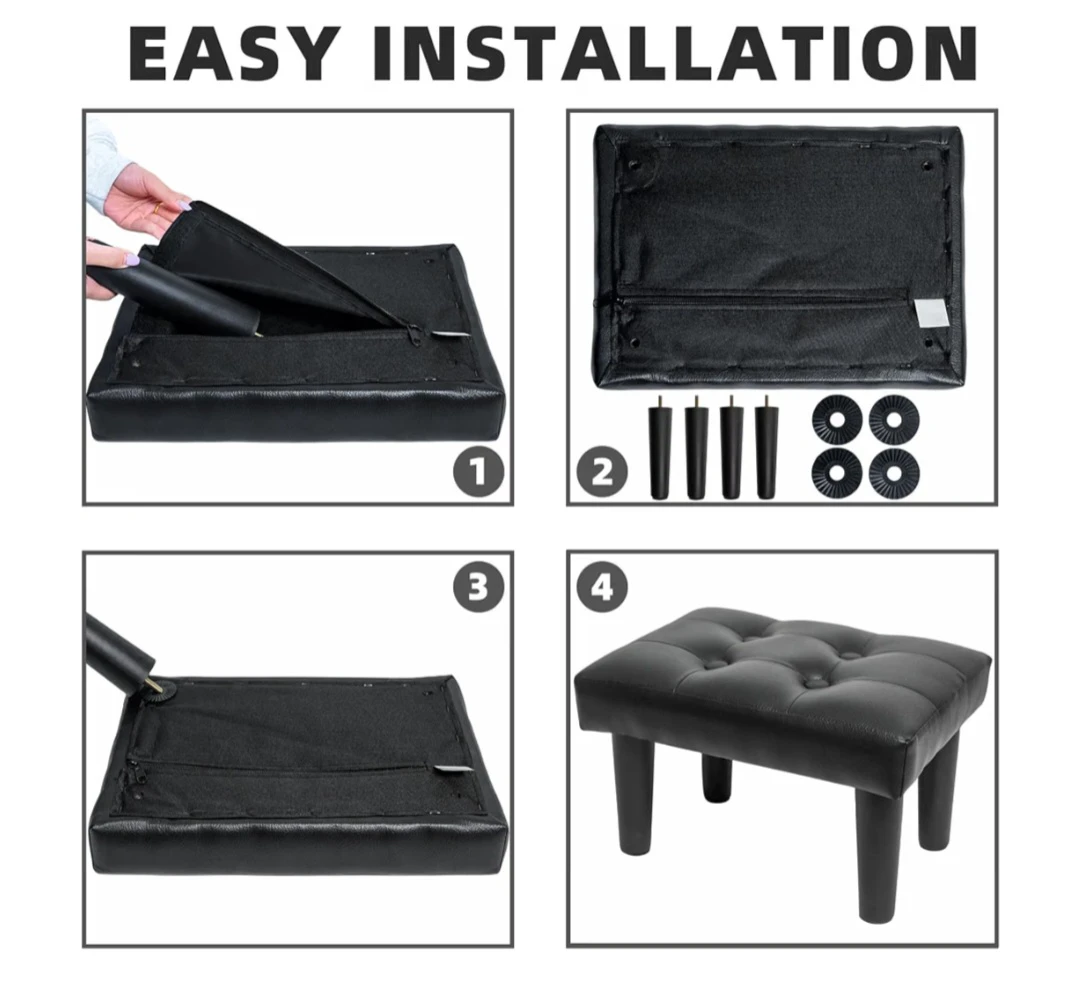 EASY INSTALLATION

1

2

3

4