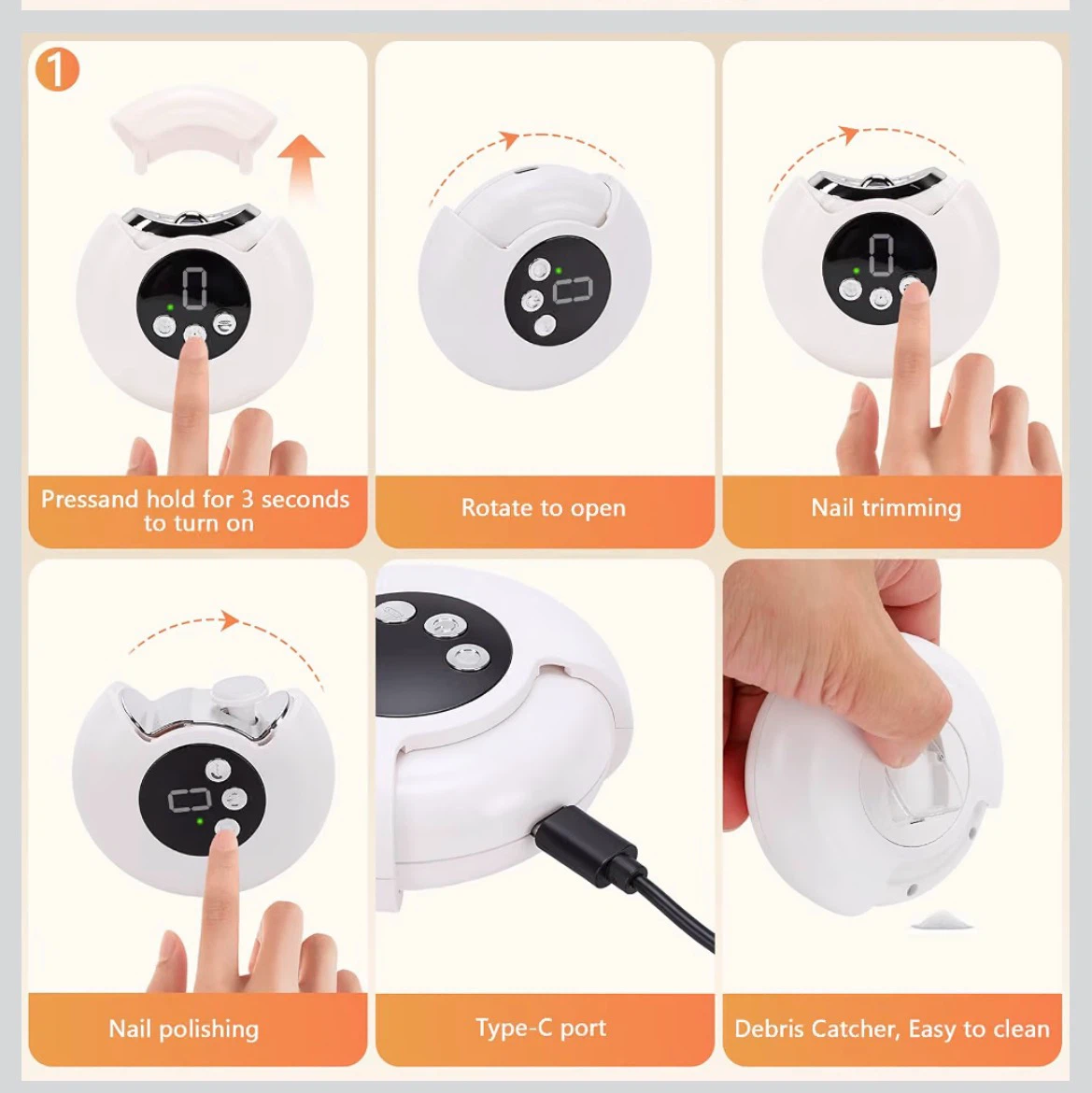 1

0

Pressand hold for 3 seconds to turn on

Rotate to open

0

Nail trimming

Nail polishing

Type-C port

Debris Catcher, Easy to clean