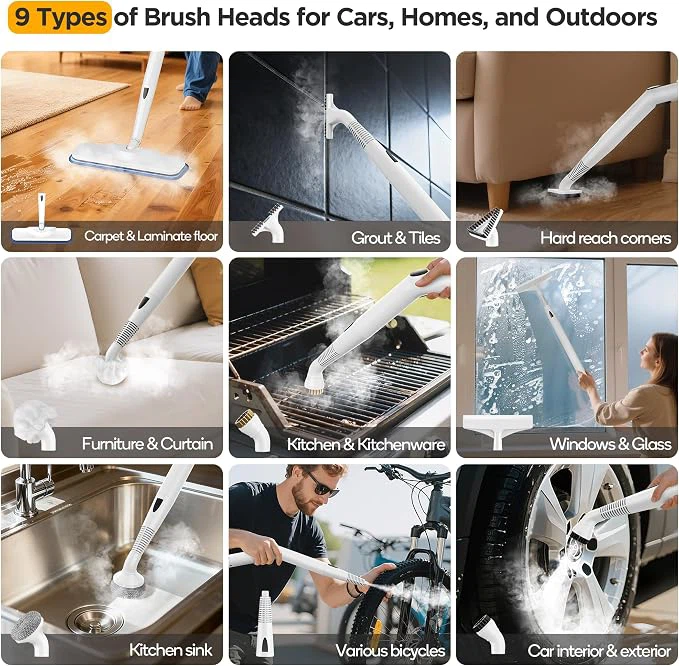 9 Types of Brush Heads for Cars, Homes, and Outdoors

Carpet & Laminate floor

Grout & Tiles

Hard reach corners

Furniture & Curtain

Kitchen & Kitchenware

Windows & Glass

Kitchen sink

Various bicycles

Car interior & exterior