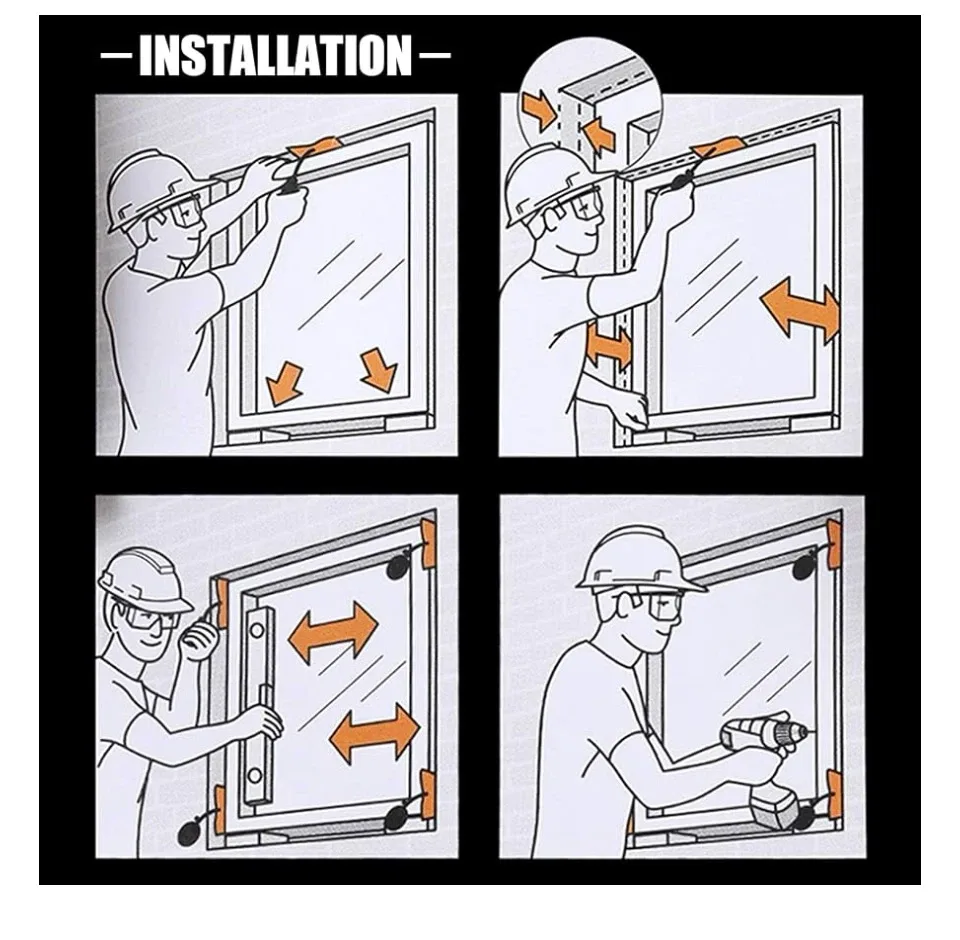 — INSTALLATION —